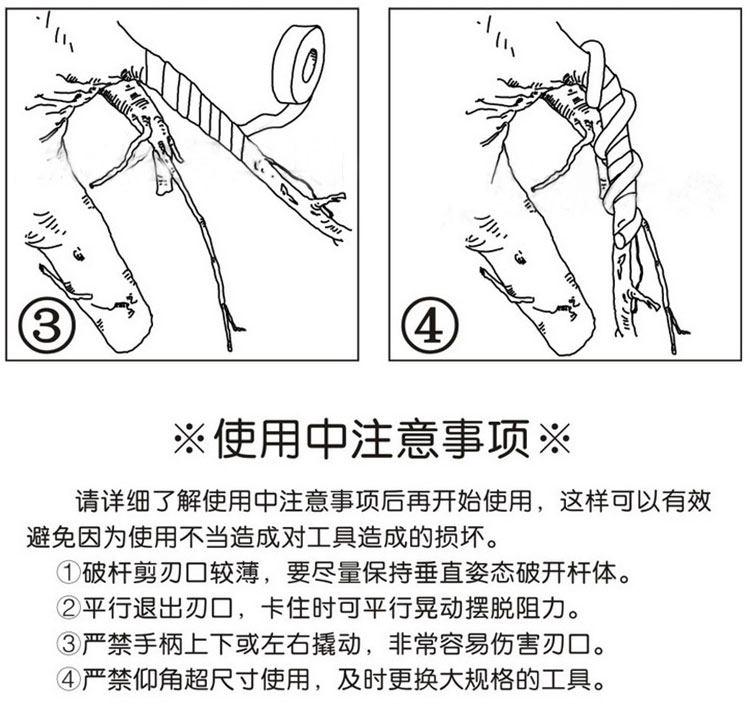 ③

④

※使用中注意事项※

请详细了解使用中注意事项后再开始使用，这样可以有效避免因为使用不当造成对工具造成的损坏。

①破杆剪刃口较薄，要尽量保持垂直姿态破开杆体。

②平行退出刃口，卡住时可平行晃动摆脱阻力。

③严禁手柄上下或左右撬动，非常容易伤害刃口。

④严禁仰角超尺寸使用，及时更换大规格的工具。