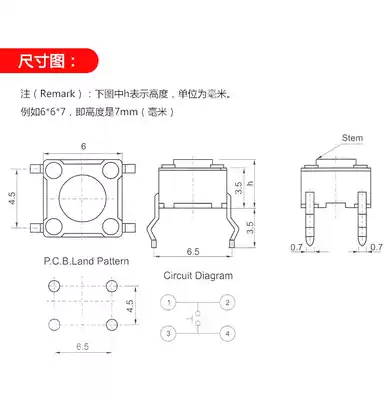 尺寸图：

注（Remark）：下图中h表示高度，单位为毫米。
例如6*6*7，即高度是7mm（毫米）

6

4.5

3.5

h

3.5

6.5

Stem

0.7

0.7

P.C.B.Land Pattern

4.5

6.5

Circuit Diagram

1

2

3

4