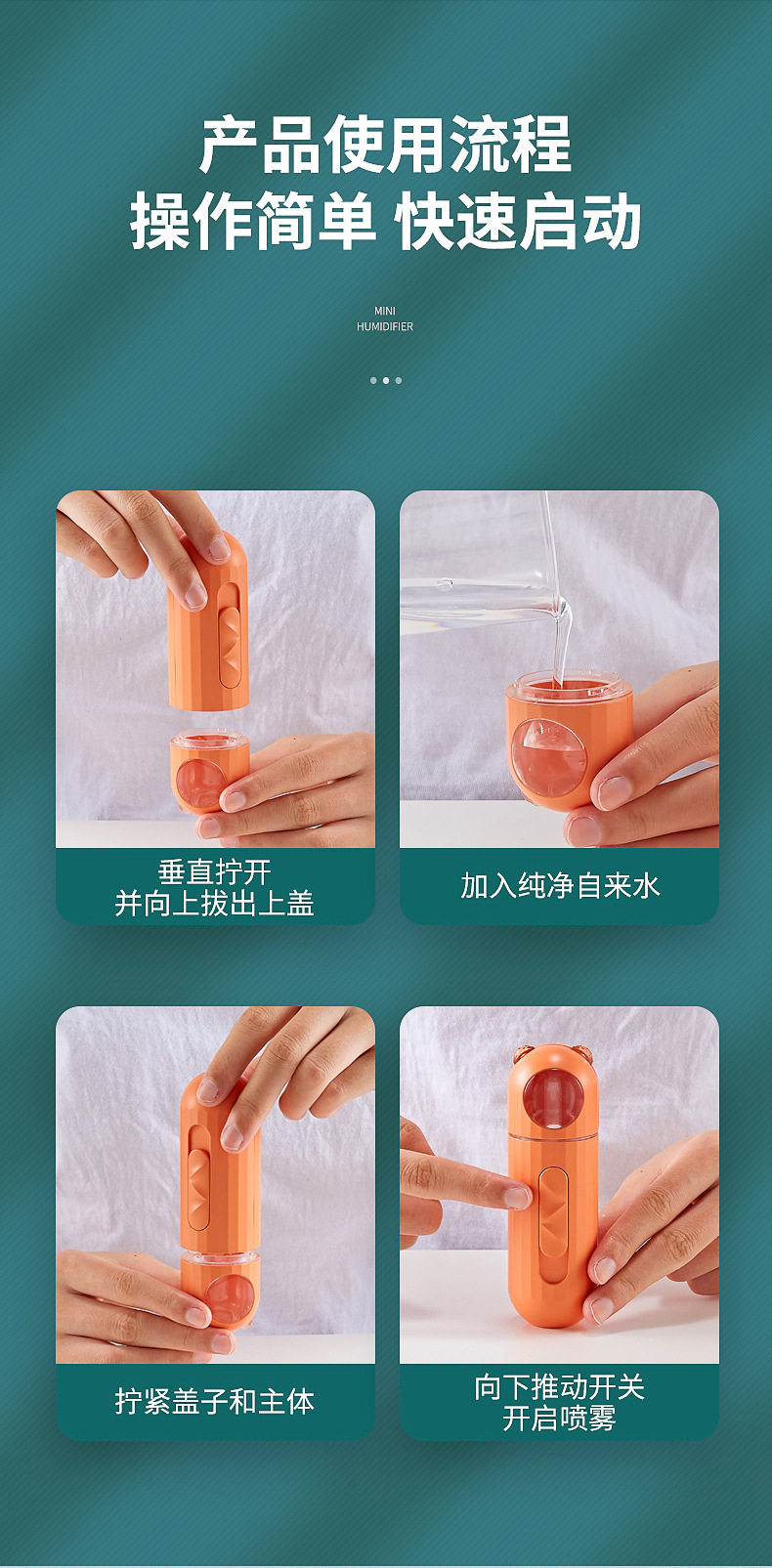 产品使用流程
操作简单 快速启动

MINI
HUMIDIFIER

垂直拧开
并向上拔出上盖

加入纯净自来水

拧紧盖子和主体

向下推动开关
开启喷雾