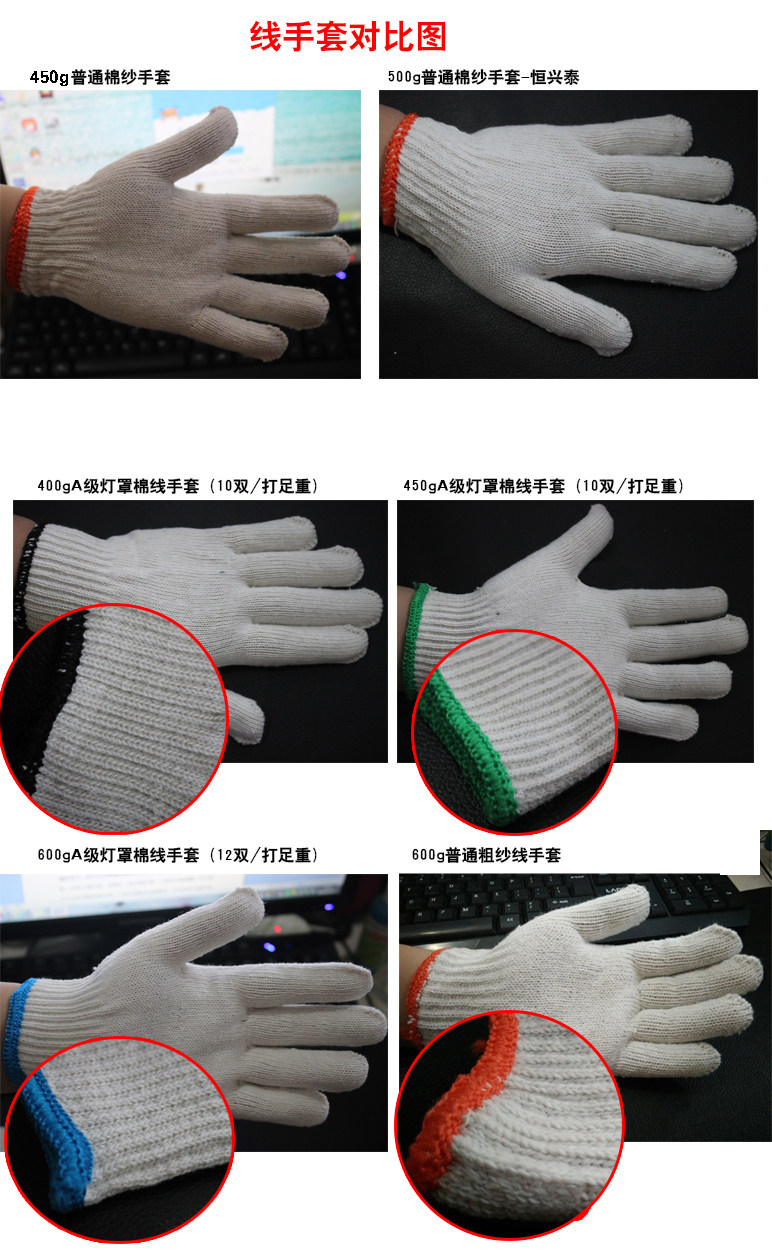 线手套对比图

450g普通棉纱手套

500g普通棉纱手套-恒兴泰

400gA级灯罩棉线手套（10双/打足重）

450gA级灯罩棉线手套（10双/打足重）

600gA级灯罩棉线手套（12双/打足重）

600g普通粗纱线手套