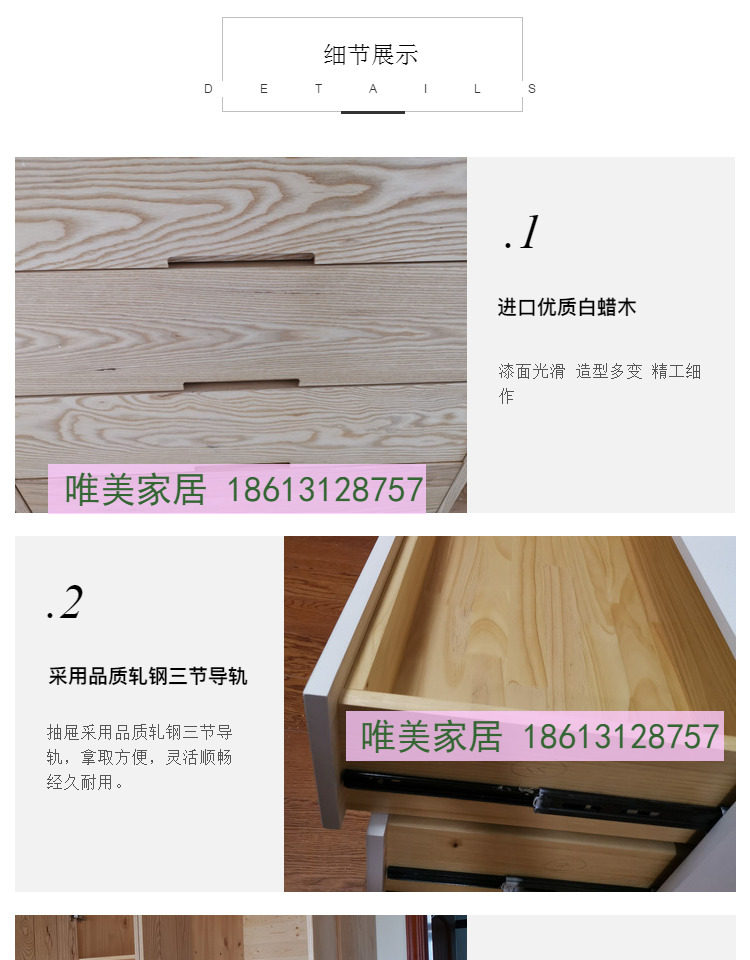 细节展示
D E T A I L S

.1

进口优质白蜡木

漆面光滑 造型多变 精工细作

唯美家居 18613128757

.2

采用品质轧钢三节导轨

抽屉采用品质轧钢三节导轨，拿取方便，灵活顺畅经久耐用。

唯美家居 18613128757