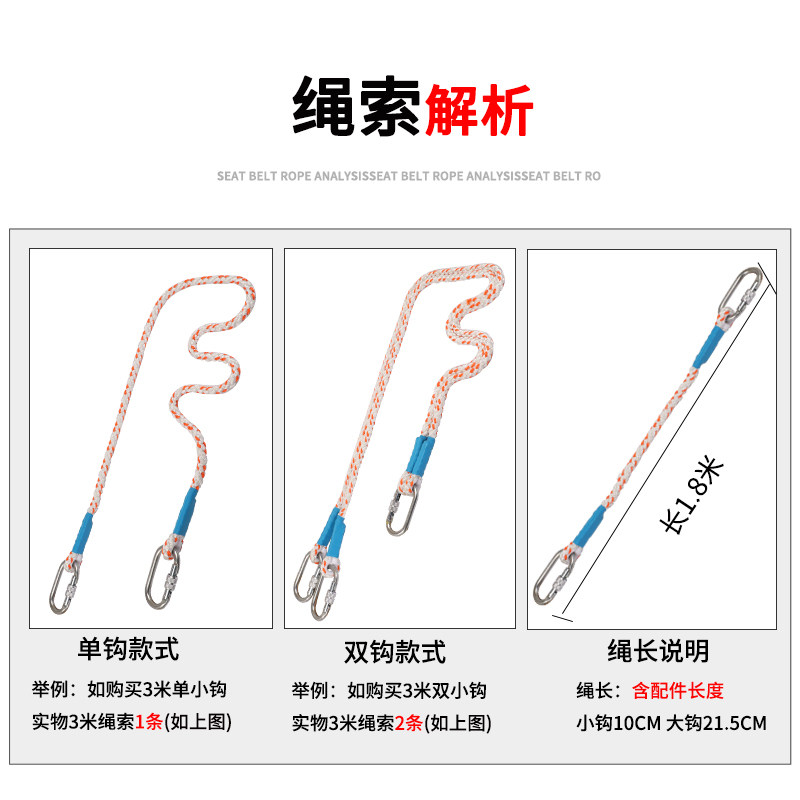 绳索解析

SEAT BELT ROPE ANALYSISSEAT BELT ROPE ANALYSISSEAT BELT RO

长1.8米

单钩款式

举例：如购买3米单小钩

实物3米绳索1条(如上图)

双钩款式

举例：如购买3米双小钩

实物3米绳索2条(如上图)

绳长说明

绳长：含配件长度

小钩10CM 大钩21.5CM