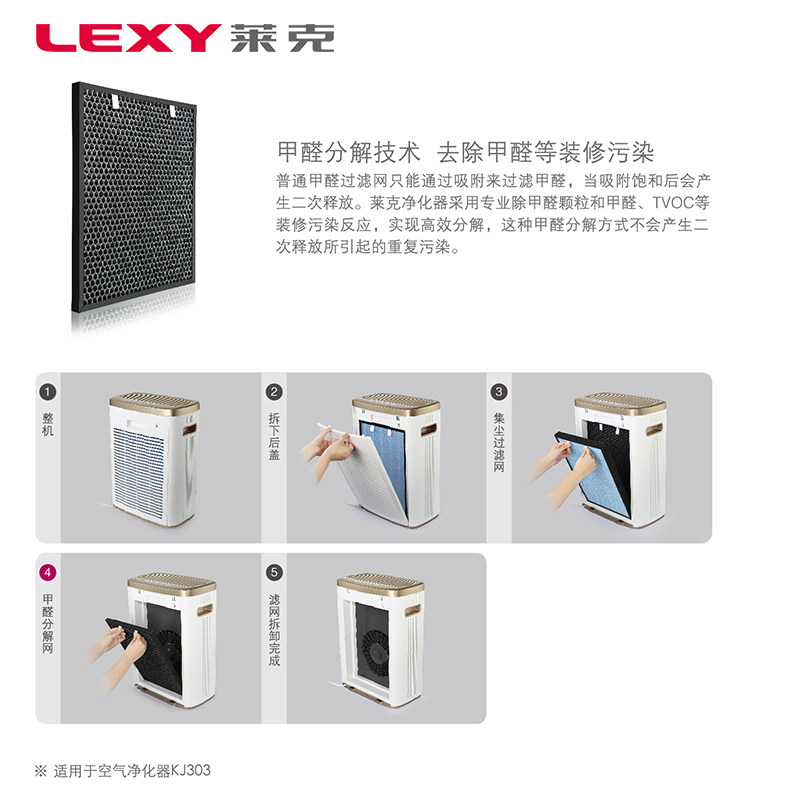 LEXY 莱克

甲醛分解技术 去除甲醛等装修污染

普通甲醛过滤网只能通过吸附来过滤甲醛，当吸附饱和后会产生二次释放。莱克净化器采用专业除甲醛颗粒和甲醛、TVOC等装修污染反应，实现高效分解，这种甲醛分解方式不会产生二次释放所引起的重复污染。

1 整机

2 拆下后盖

3 集尘过滤网

4 甲醛分解网

5 滤网拆卸完成

※ 适用于空气净化器KJ303