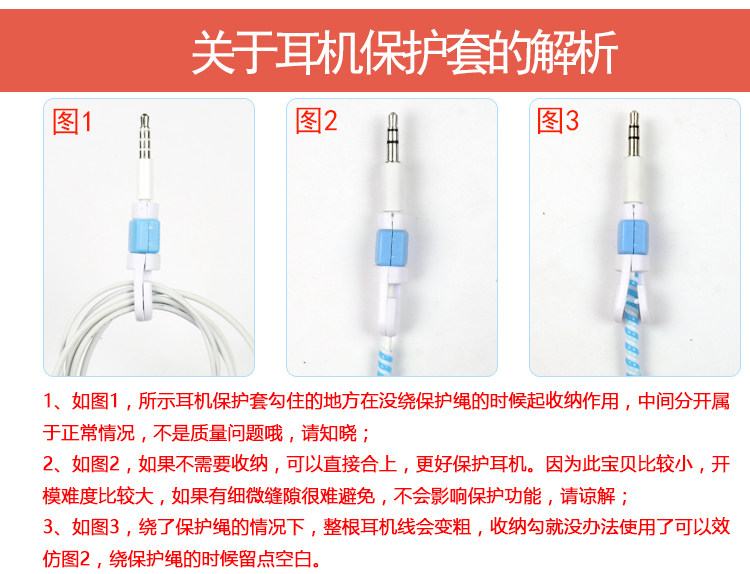 关于耳机保护套的解析

图1

图2

图3

1、如图1，所示耳机保护套勾住的地方在没绕保护绳的时候起收纳作用，中间分开属于正常情况，不是质量问题哦，请知晓；

2、如图2，如果不需要收纳，可以直接合上，更好保护耳机。因为此宝贝比较小，开模难度比较大，如果有细微缝隙很难避免，不会影响保护功能，请谅解；

3、如图3，绕了保护绳的情况下，整根耳机线会变粗，收纳勾就没办法使用了可以效仿图2，绕保护绳的时候留点空白。