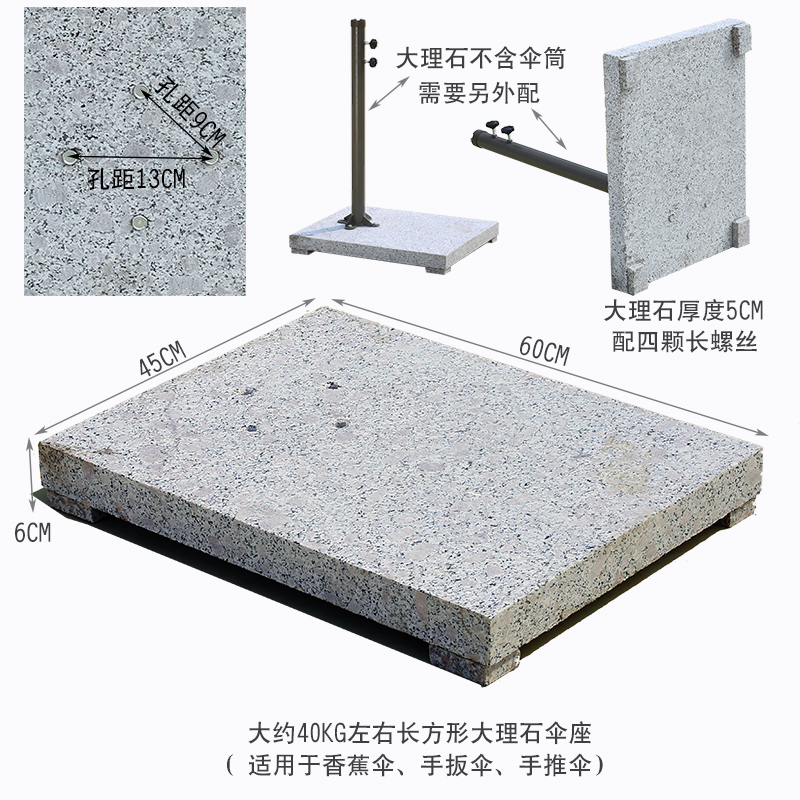 孔距9CM
孔距13CM

大理石不含伞筒
需要另外配

大理石厚度5CM
配四颗长螺丝

45CM
60CM
6CM

大约40KG左右长方形大理石伞座
（ 适用于香蕉伞、手扳伞、手推伞）