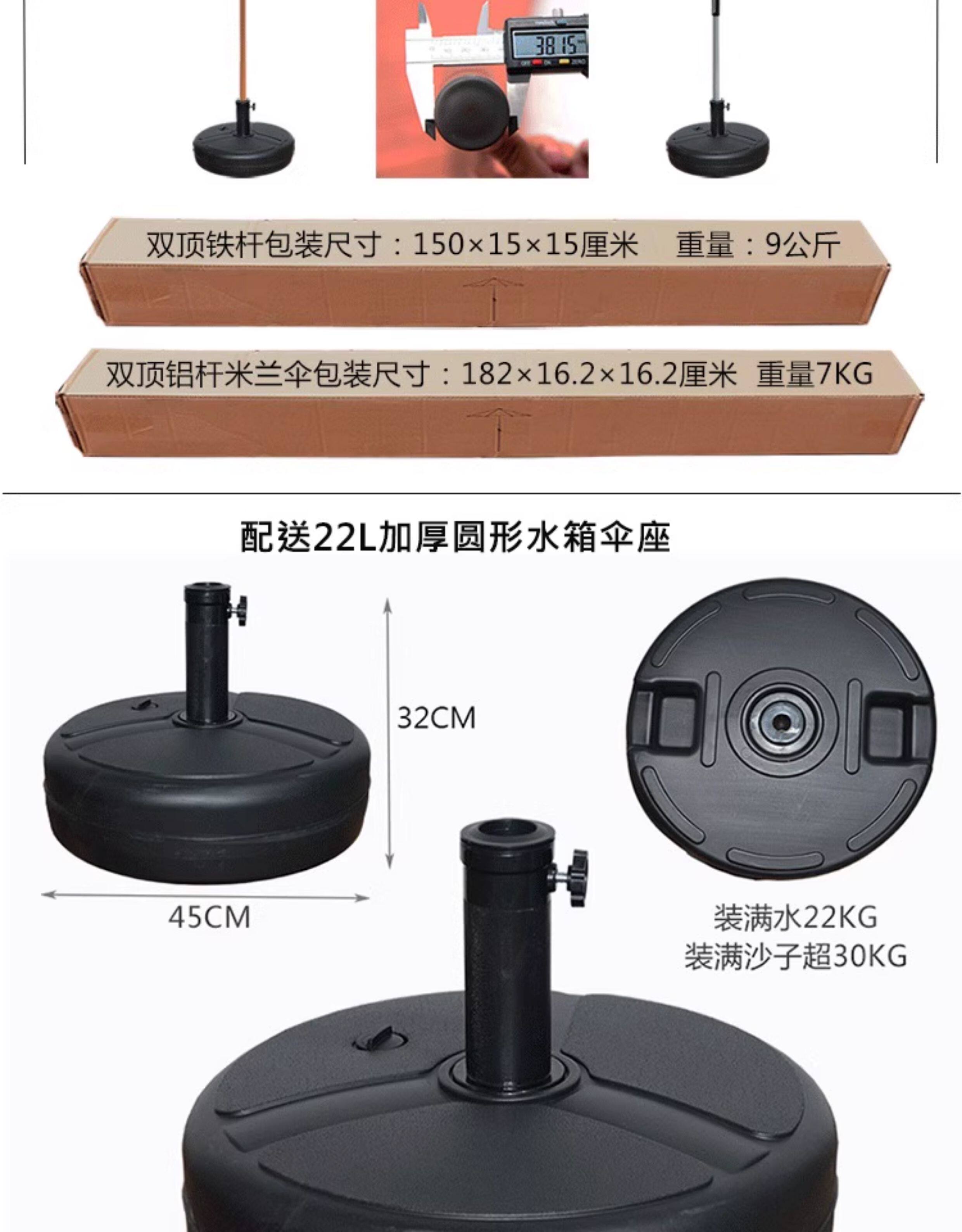 38.15

双顶铁杆包装尺寸：150×15×15厘米　重量：9公斤

双顶铝杆米兰伞包装尺寸：182×16.2×16.2厘米　重量7KG

配送22L加厚圆形水箱伞座

32CM

45CM

装满水22KG
装满沙子超30KG