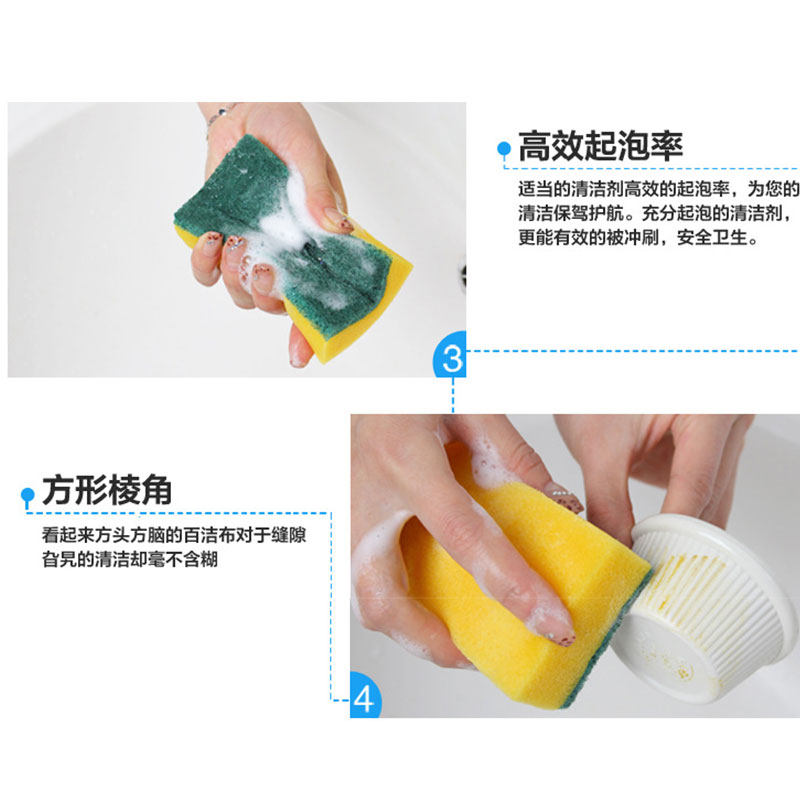 高效起泡率

适当的清洁剂高效的起泡率，为您的清洁保驾护航。充分起泡的清洁剂，更能有效的被冲刷，安全卫生。

3

方形棱角

看起来方头方脑的百洁布对于缝隙旮旯的清洁却毫不含糊

4