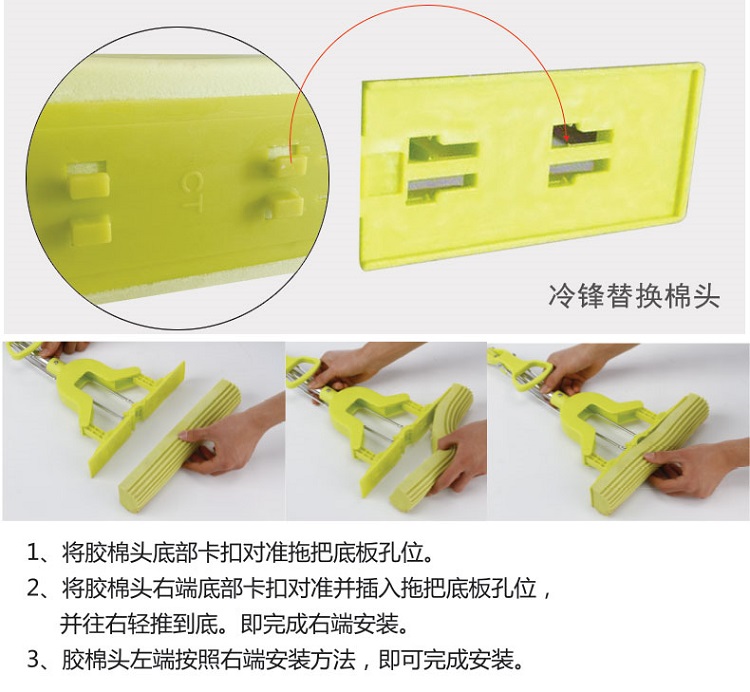 CT

冷锋替换棉头

1、将胶棉头底部卡扣对准拖把底板孔位。
2、将胶棉头右端底部卡扣对准并插入拖把底板孔位，并往右轻推到底。即完成右端安装。
3、胶棉头左端按照右端安装方法，即可完成安装。