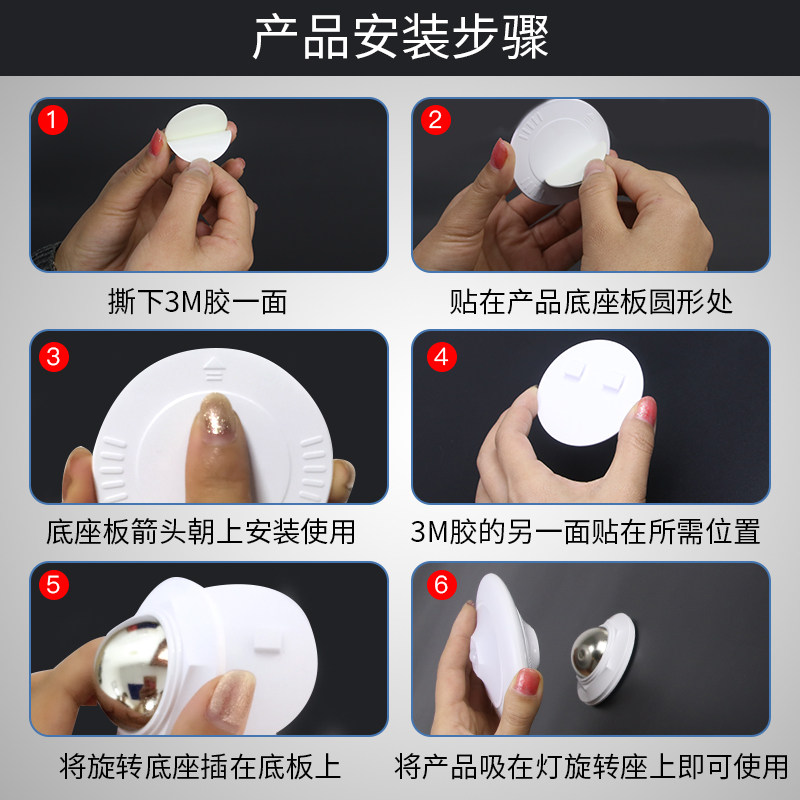 产品安装步骤

1
撕下3M胶一面

2
贴在产品底座板圆形处

3
底座板箭头朝上安装使用

4
3M胶的另一面贴在所需位置

5
将旋转底座插在底板上

6
将产品吸在灯旋转座上即可使用