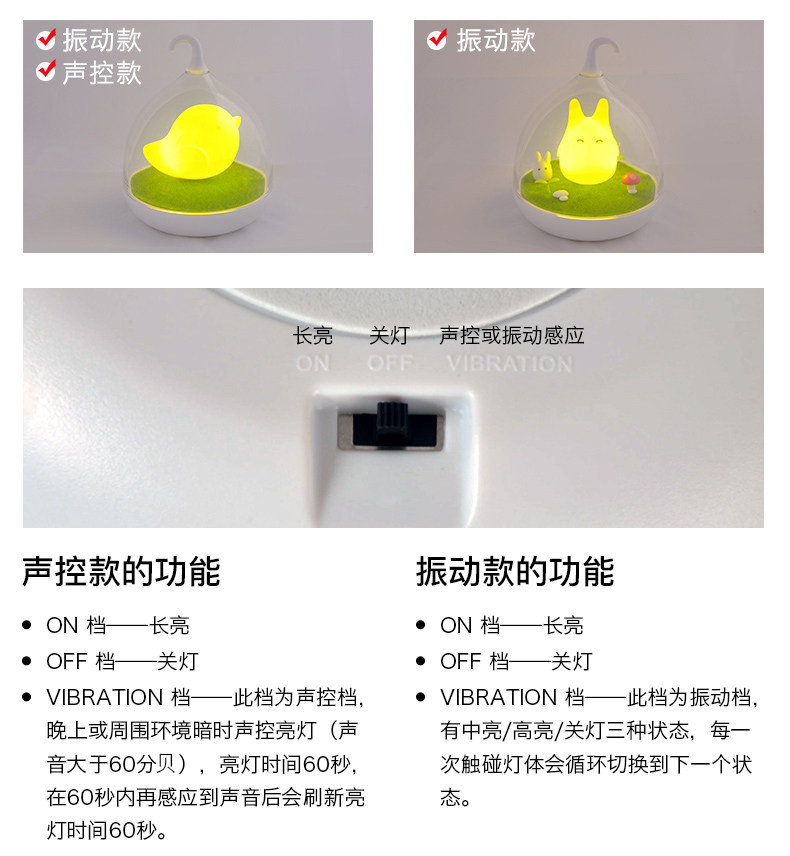 振动款
声控款

振动款

长亮 关灯 声控或振动感应
ON OFF VIBRATION

声控款的功能

- ON 档——长亮
- OFF 档——关灯
- VIBRATION 档——此档为声控档，晚上或周围环境暗时声控亮灯（声音大于60分贝），亮灯时间60秒，在60秒内再感应到声音后会刷新亮灯时间60秒。

振动款的功能

- ON 档——长亮
- OFF 档——关灯
- VIBRATION 档——此档为振动档，有中亮/高亮/关灯三种状态，每一次触碰灯体会循环切换到下一个状态。