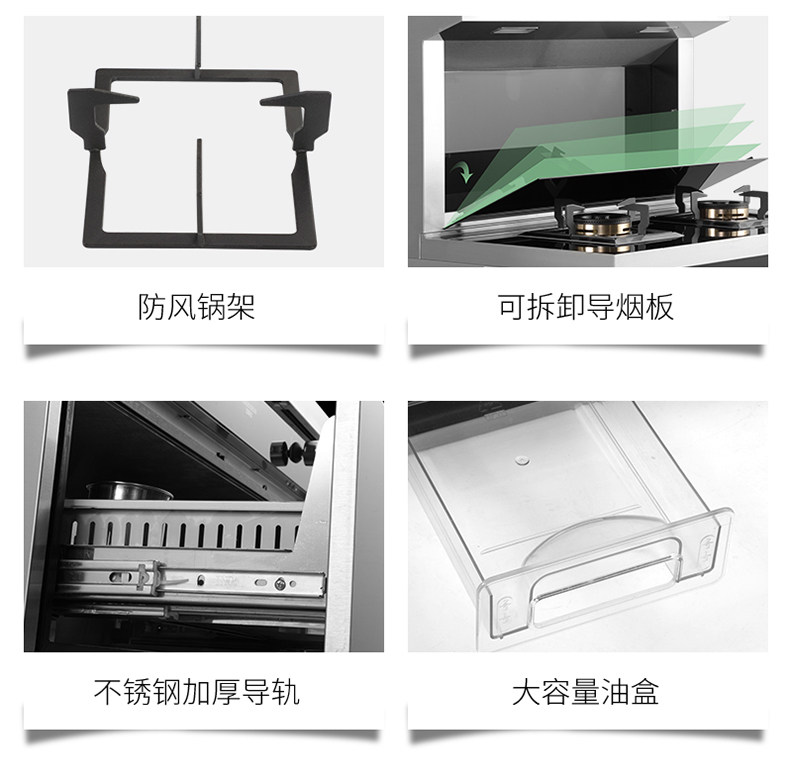 防风锅架

可拆卸导烟板

不锈钢加厚导轨

大容量油盒