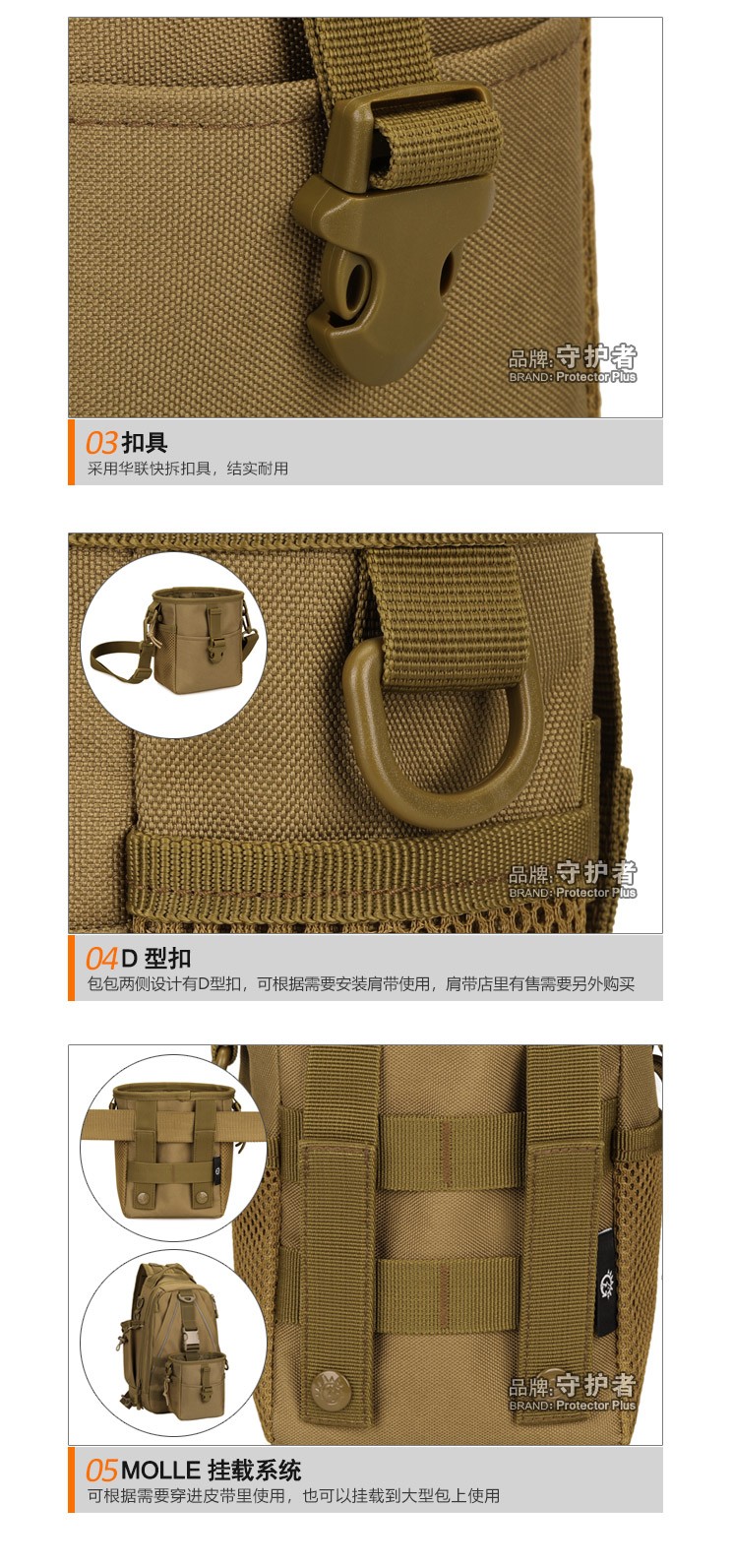 品牌:守护者
BRAND: Protector Plus

03 扣具
采用华联快拆扣具，结实耐用

品牌:守护者
BRAND: Protector Plus

04 D 型扣
包包两侧设计有D型扣，可根据需要安装肩带使用，肩带店里有售需要另外购买

品牌:守护者
BRAND: Protector Plus

05 MOLLE 挂载系统
可根据需要穿进皮带里使用，也可以挂载到大型包上使用