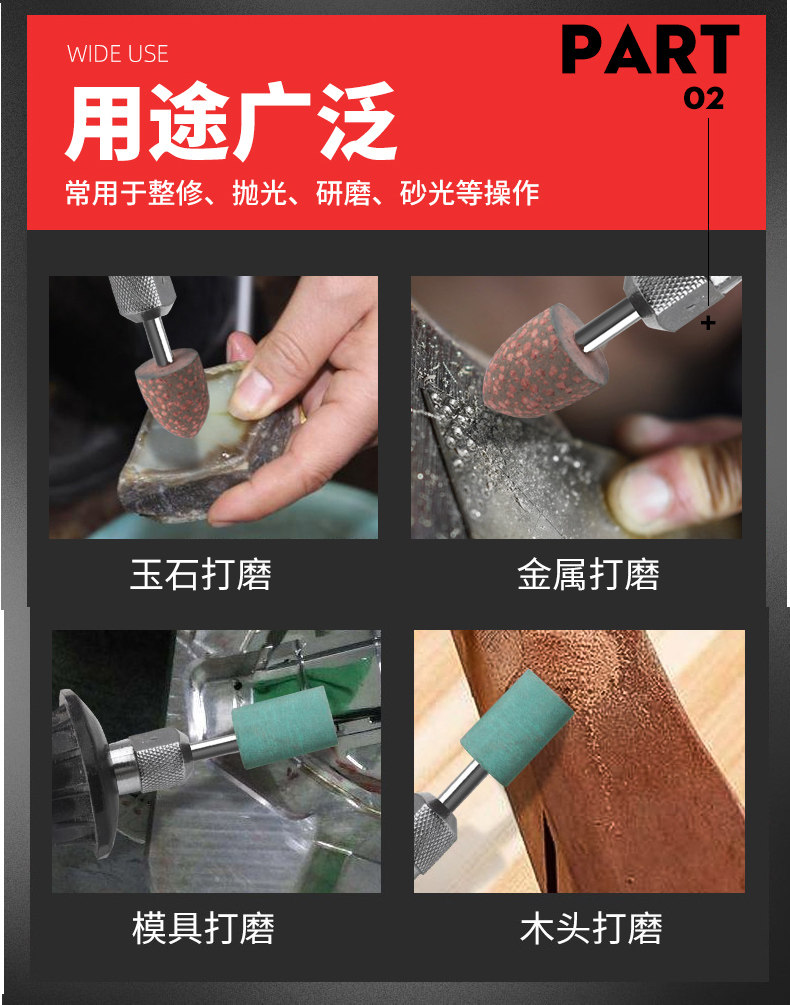 WIDE USE

PART
02

用途广泛

常用于整修、抛光、研磨、砂光等操作

玉石打磨

金属打磨

模具打磨

木头打磨