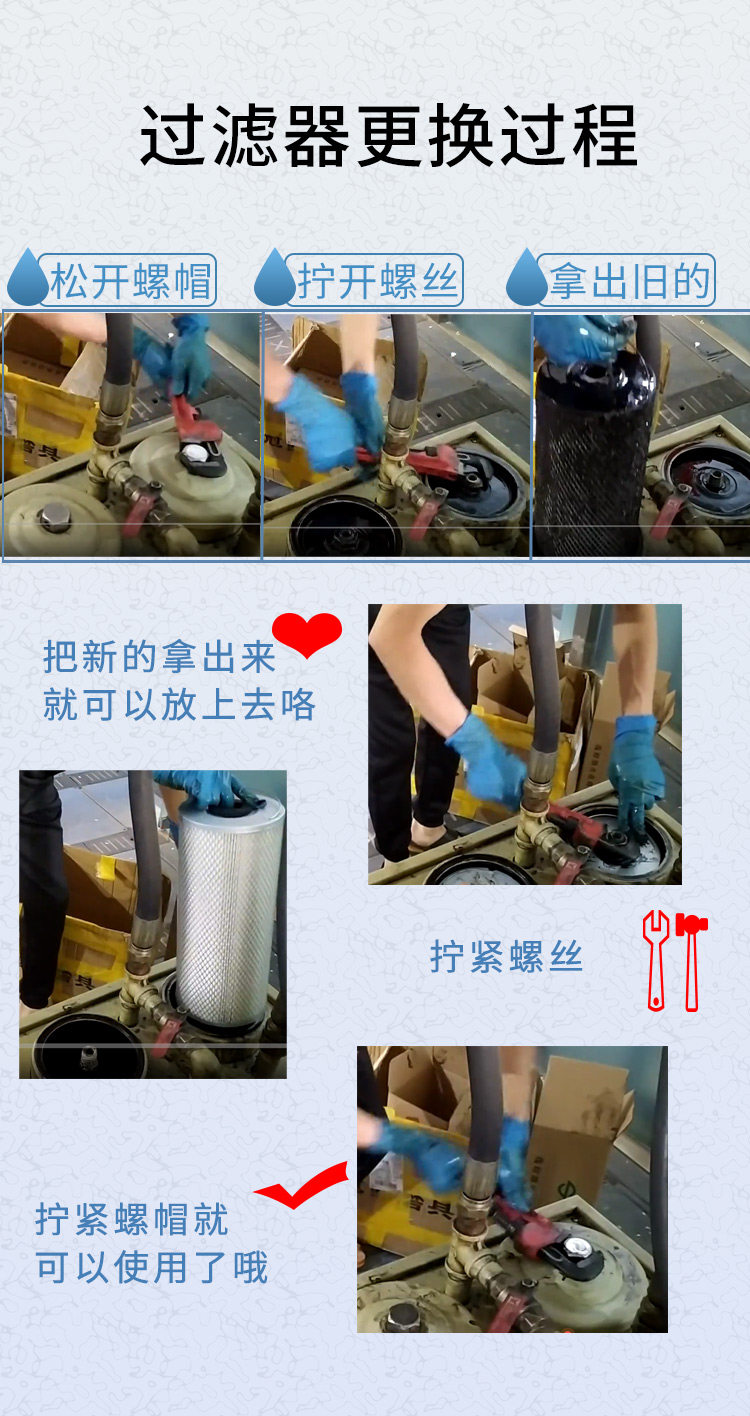 过滤器更换过程

松开螺帽

拧开螺丝

拿出旧的

把新的拿出来
就可以放上去咯

拧紧螺丝

拧紧螺帽就
可以使用了哦