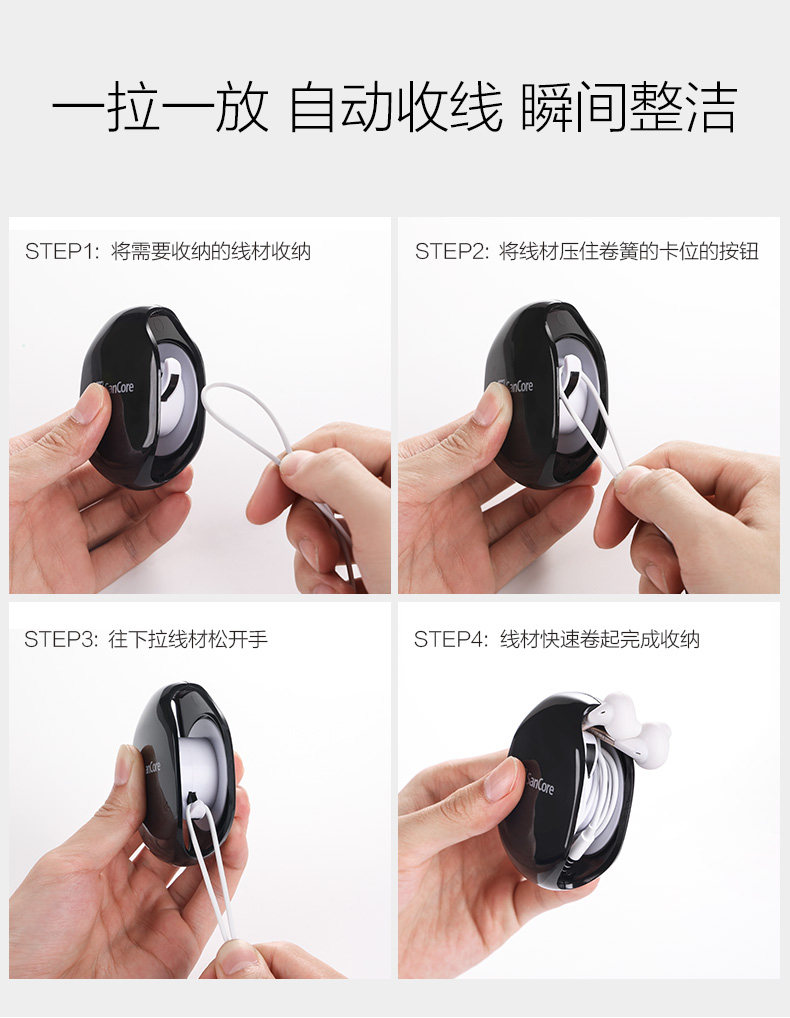 一拉一放 自动收线 瞬间整洁

STEP1: 将需要收纳的线材收纳

CanCore

STEP2: 将线材压住卷簧的卡位的按钮

CanCore

STEP3: 往下拉线材松开手

CanCore

STEP4: 线材快速卷起完成收纳

CanCore