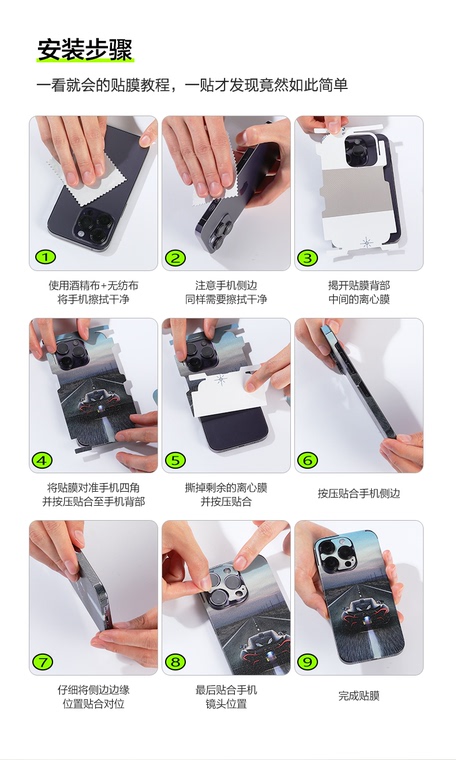 安装步骤

一看就会的贴膜教程，一贴才发现竟然如此简单

①
使用酒精布+无纺布
将手机擦拭干净

②
注意手机侧边
同样需要擦拭干净

③
揭开贴膜背部
中间的离心膜

④
将贴膜对准手机四角
并按压贴合至手机背部

⑤
撕掉剩余的离心膜
并按压贴合

⑥
按压贴合手机侧边

⑦
仔细将侧边边缘
位置贴合对位

⑧
最后贴合手机
镜头位置

⑨
完成贴膜