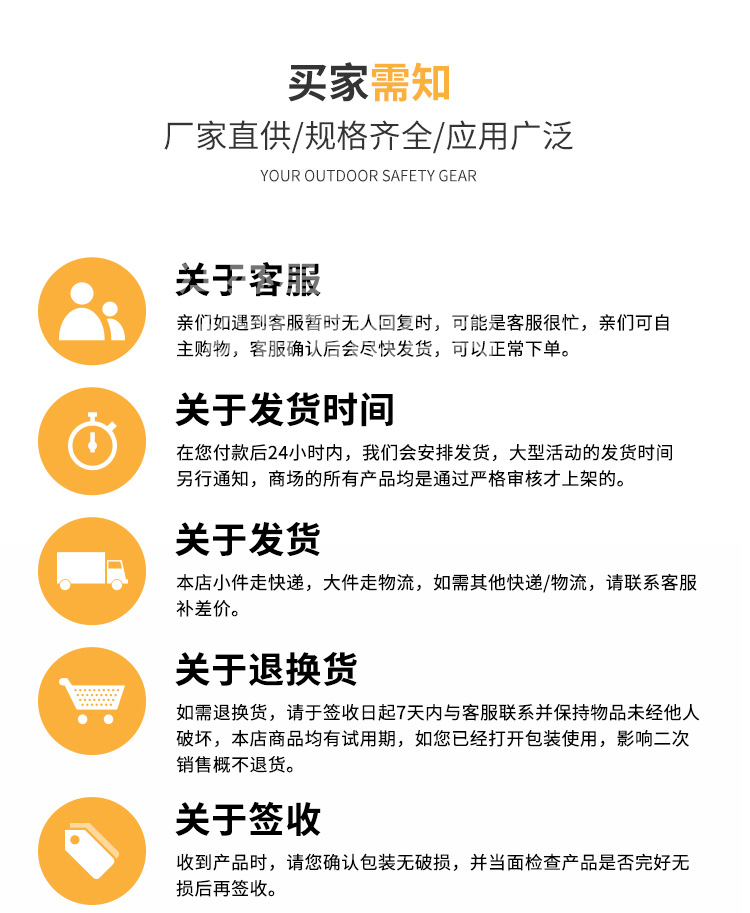 买家需知

厂家直供/规格齐全/应用广泛

YOUR OUTDOOR SAFETY GEAR

关于客服

亲们如遇到客服暂时无人回复时，可能是客服很忙，亲们可自主购物，客服确认后会尽快发货，可以正常下单。

关于发货时间

在您付款后24小时内，我们会安排发货，大型活动的发货时间另行通知，商场的所有产品均是通过严格审核才上架的。

关于发货

本店小件走快递，大件走物流，如需其他快递/物流，请联系客服补差价。

关于退换货

如需退换货，请于签收日起7天内与客服联系并保持物品未经他人破坏，本店商品均有试用期，如您已经打开包装使用，影响二次销售概不退货。

关于签收

收到产品时，请您确认包装无破损，并当面检查产品是否完好无损后再签收。