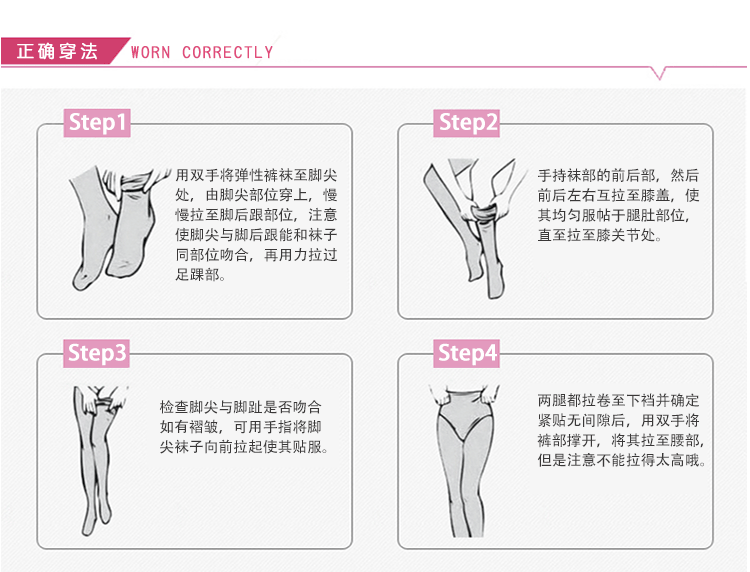 正确穿法 WORN CORRECTLY

Step1

用双手将弹性裤袜至脚尖处，由脚尖部位穿上，慢慢拉至脚后跟部位，注意使脚尖与脚后跟能和袜子同部位吻合，再用力拉过足踝部。

Step2

手持袜部的前后部，然后前后左右互拉至膝盖，使其均匀服帖于腿肚部位，直至拉至膝关节处。

Step3

检查脚尖与脚趾是否吻合如有褶皱，可用手指将脚尖袜子向前拉起使其贴服。

Step4

两腿都拉卷至下裆并确定紧贴无间隙后，用双手将裤部撑开，将其拉至腰部，但是注意不能拉得太高哦。