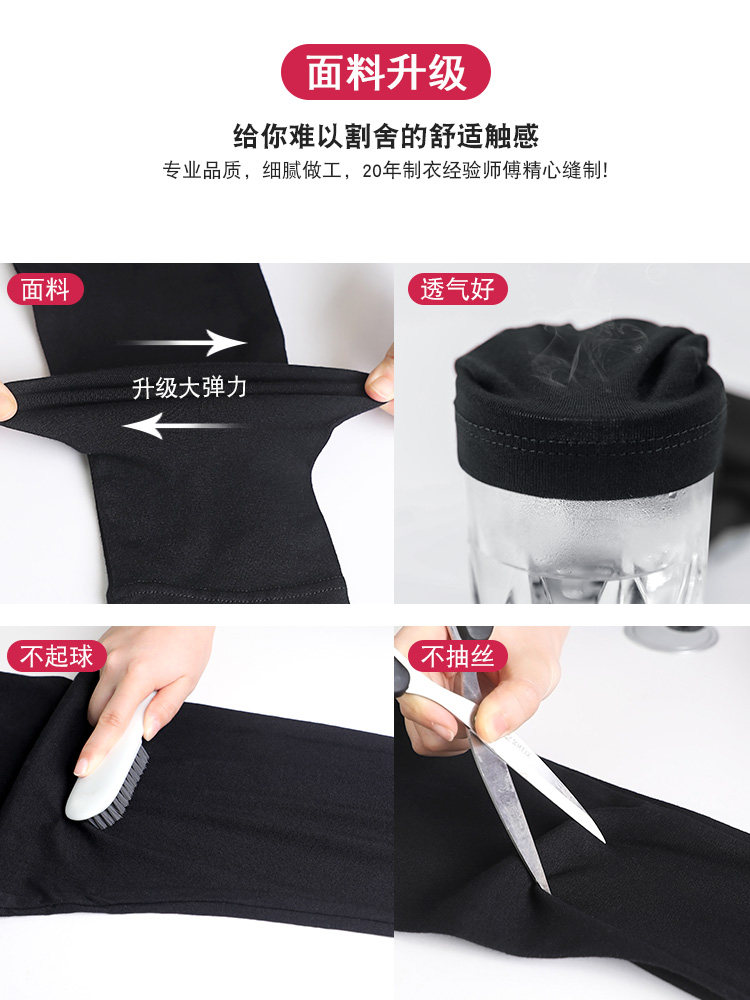 面料升级

给你难以割舍的舒适触感

专业品质，细腻做工，20年制衣经验师傅精心缝制!

面料

升级大弹力

透气好

不起球

不抽丝