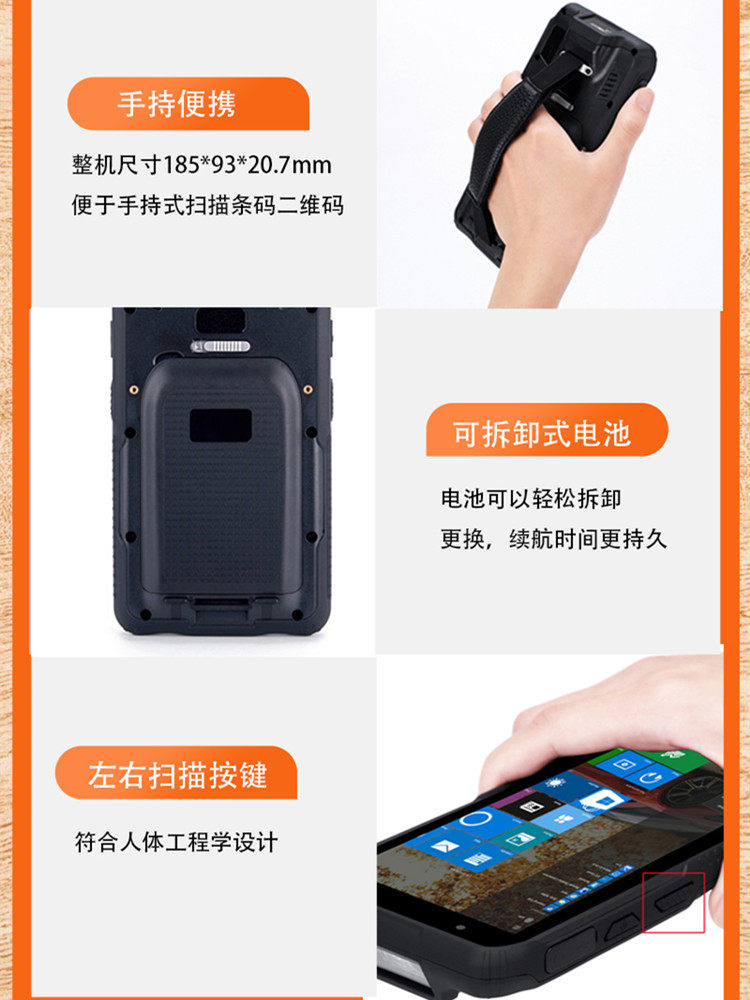 手持便携

整机尺寸185*93*20.7mm
便于手持式扫描条码二维码

可拆卸式电池

电池可以轻松拆卸
更换，续航时间更持久

左右扫描按键

符合人体工程学设计