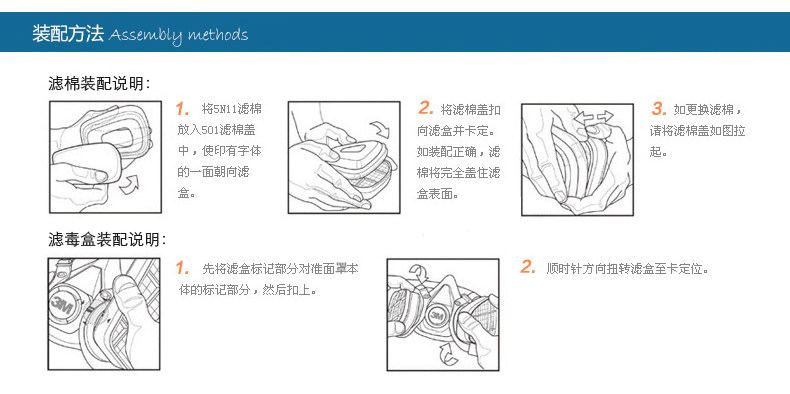 装配方法 Assembly methods

滤棉装配说明：

1. 将5N11滤棉放入501滤棉盖中，使印有字体的一面朝向滤盒。

2. 将滤棉盖扣向滤盒并卡定。如装配正确，滤棉将完全盖住滤盒表面。

3. 如更换滤棉，请将滤棉盖如图拉起。

滤毒盒装配说明：

3M

1. 先将滤盒标记部分对准面罩本体的标记部分，然后扣上。

3M

2. 顺时针方向扭转滤盒至卡定位。