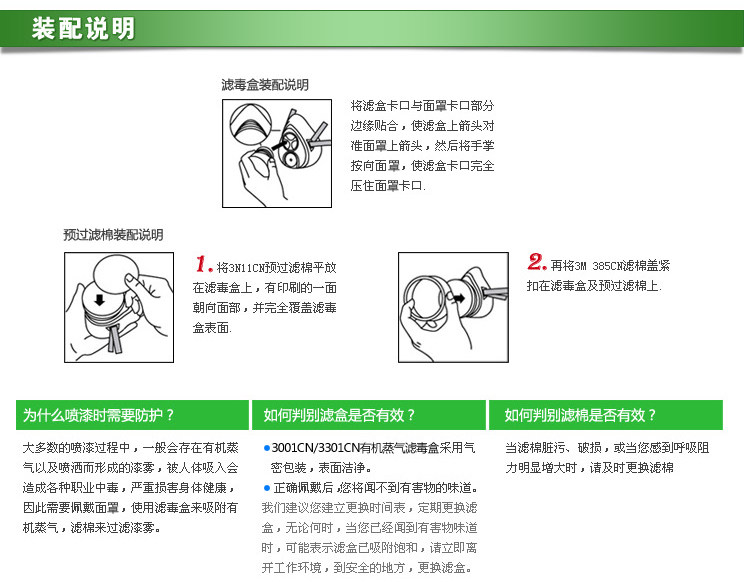 装配说明

滤毒盒装配说明

将滤盒卡口与面罩卡口部分边缘贴合，使滤盒上箭头对准面罩上箭头，然后将手掌按向面罩，使滤盒卡口完全压住面罩卡口.

预过滤棉装配说明

1. 将3N11CN预过滤棉平放在滤毒盒上，有印刷的一面朝向面部，并完全覆盖滤毒盒表面.

2. 再将3M 385CN滤棉盖紧扣在滤毒盒及预过滤棉上.

为什么喷漆时需要防护？

大多数的喷漆过程中，一般会存在有机蒸气以及喷洒而形成的漆雾，被人体吸入会造成各种职业中毒，严重损害身体健康，因此需要佩戴面罩，使用滤毒盒来吸附有机蒸气，滤棉来过滤漆雾。

如何判别滤盒是否有效？

●3001CN/3301CN有机蒸气滤毒盒采用气密包装，表面洁净。
●正确佩戴后，您将闻不到有害物的味道。
我们建议您建立更换时间表，定期更换滤盒，无论何时，当您已经闻到有害物味道时，可能表示滤盒已吸附饱和，请立即离开工作环境，到安全的地方，更换滤盒。

如何判别滤棉是否有效？

当滤棉脏污、破损，或当您感到呼吸阻力明显增大时，请及时更换滤棉