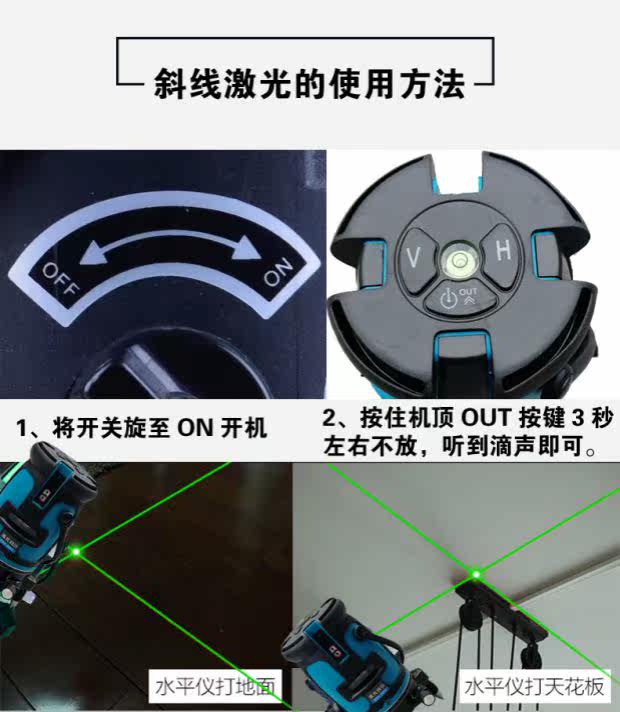 斜线激光的使用方法

OFF
ON

V
H
OUT

1、将开关旋至 ON 开机

2、按住机顶 OUT 按键 3 秒左右不放，听到滴声即可。

水平仪打地面

水平仪打天花板