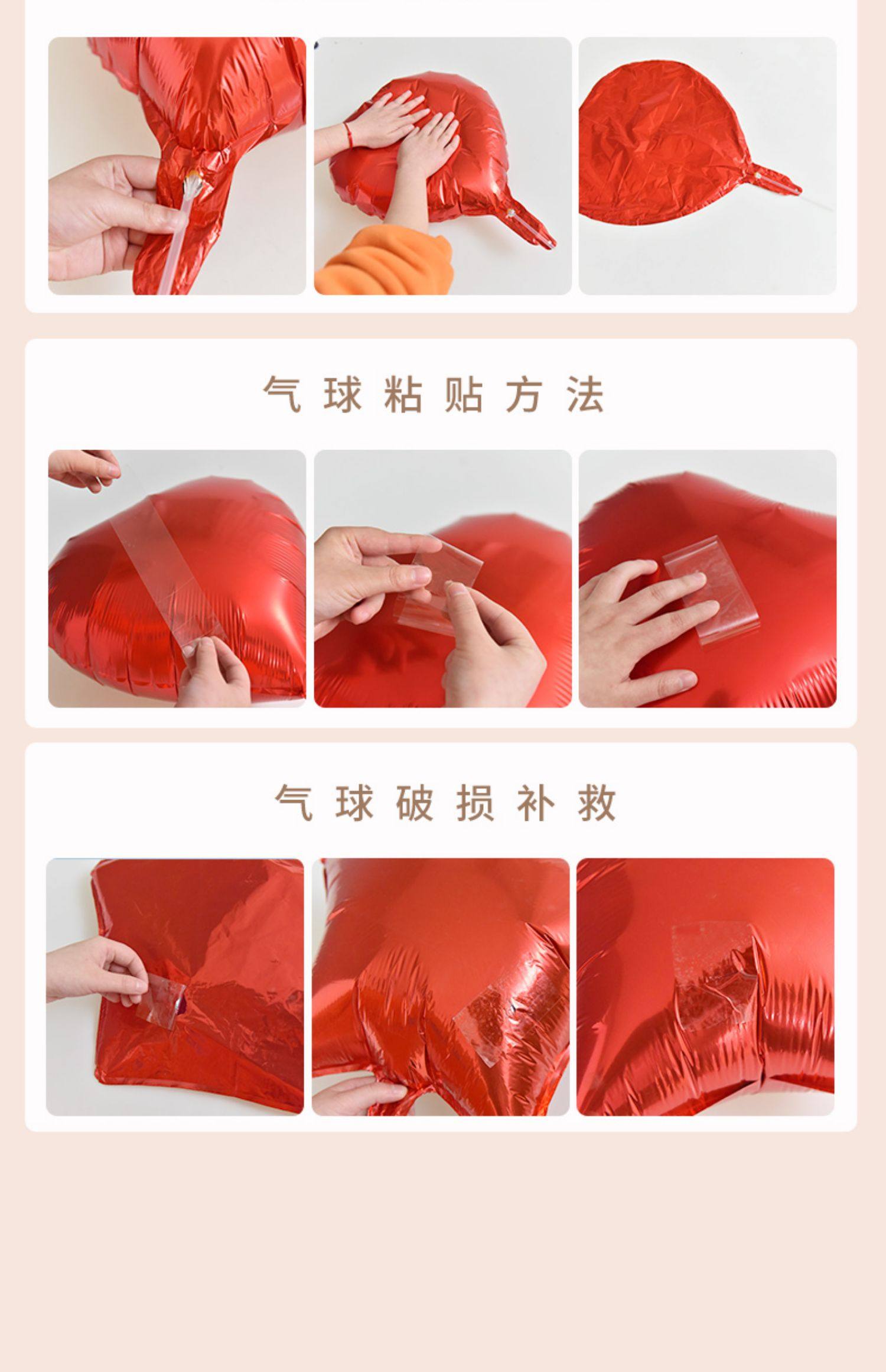 气球粘贴方法

气球破损补救