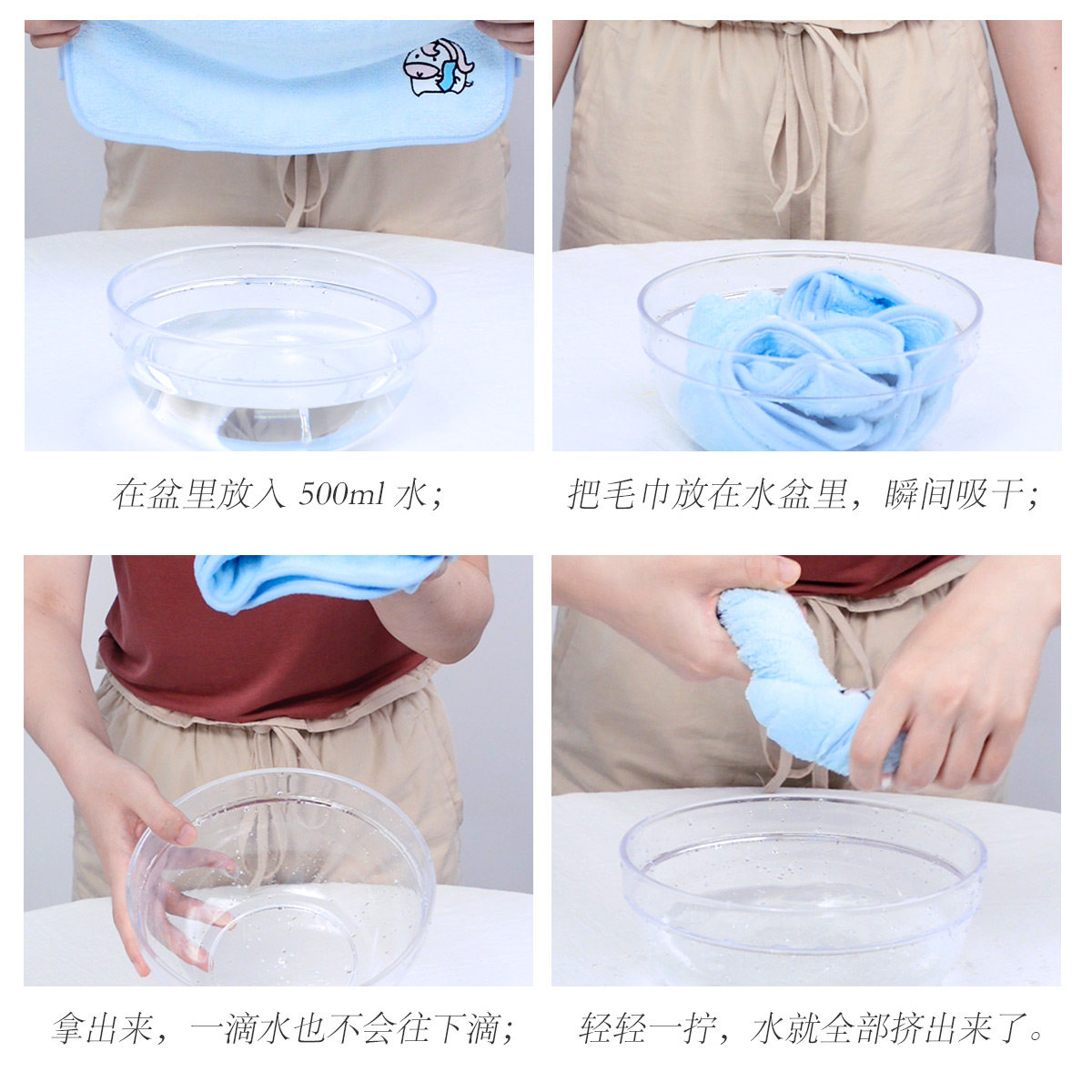 在盆里放入 500ml 水；

把毛巾放在水盆里，瞬间吸干；

拿出来，一滴水也不会往下滴；

轻轻一拧，水就全部挤出来了。