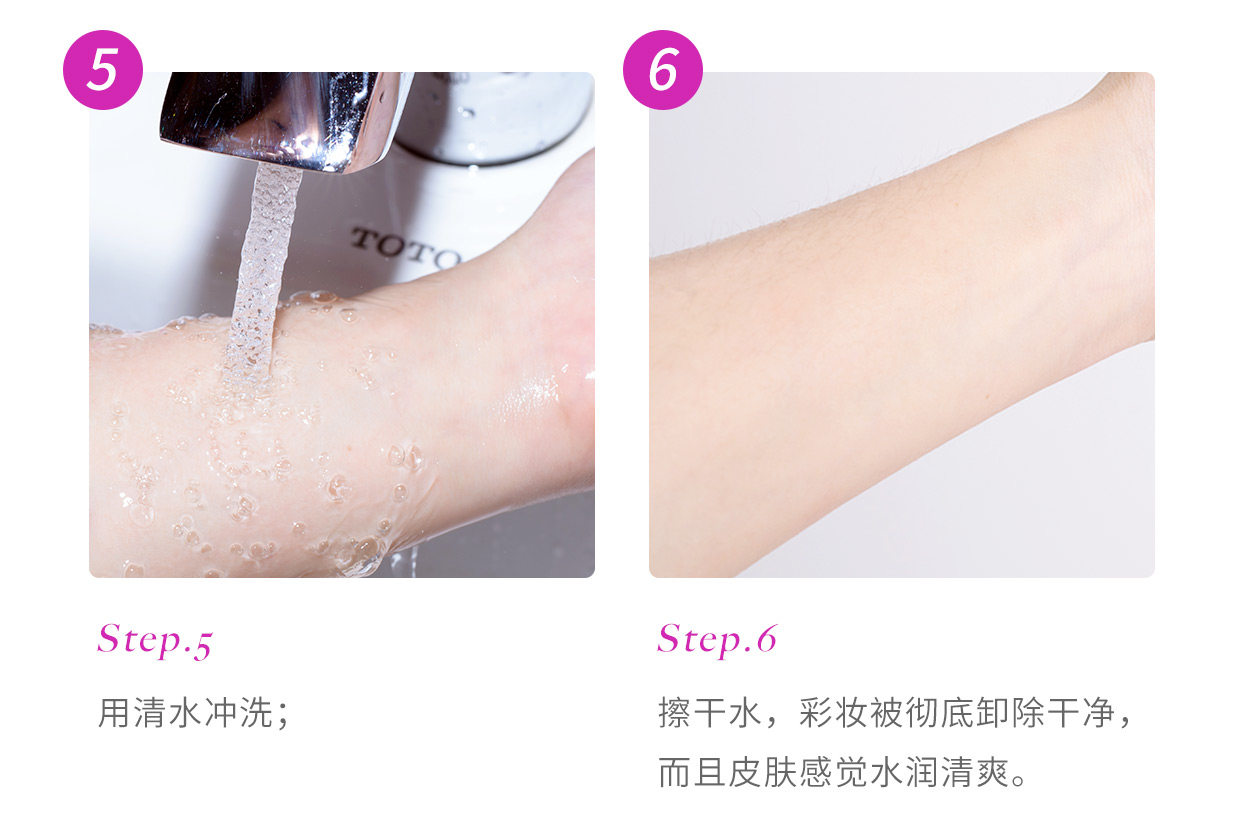 5

TOTO

Step.5

用清水冲洗；

6

Step.6

擦干水，彩妆被彻底卸除干净，而且皮肤感觉水润清爽。