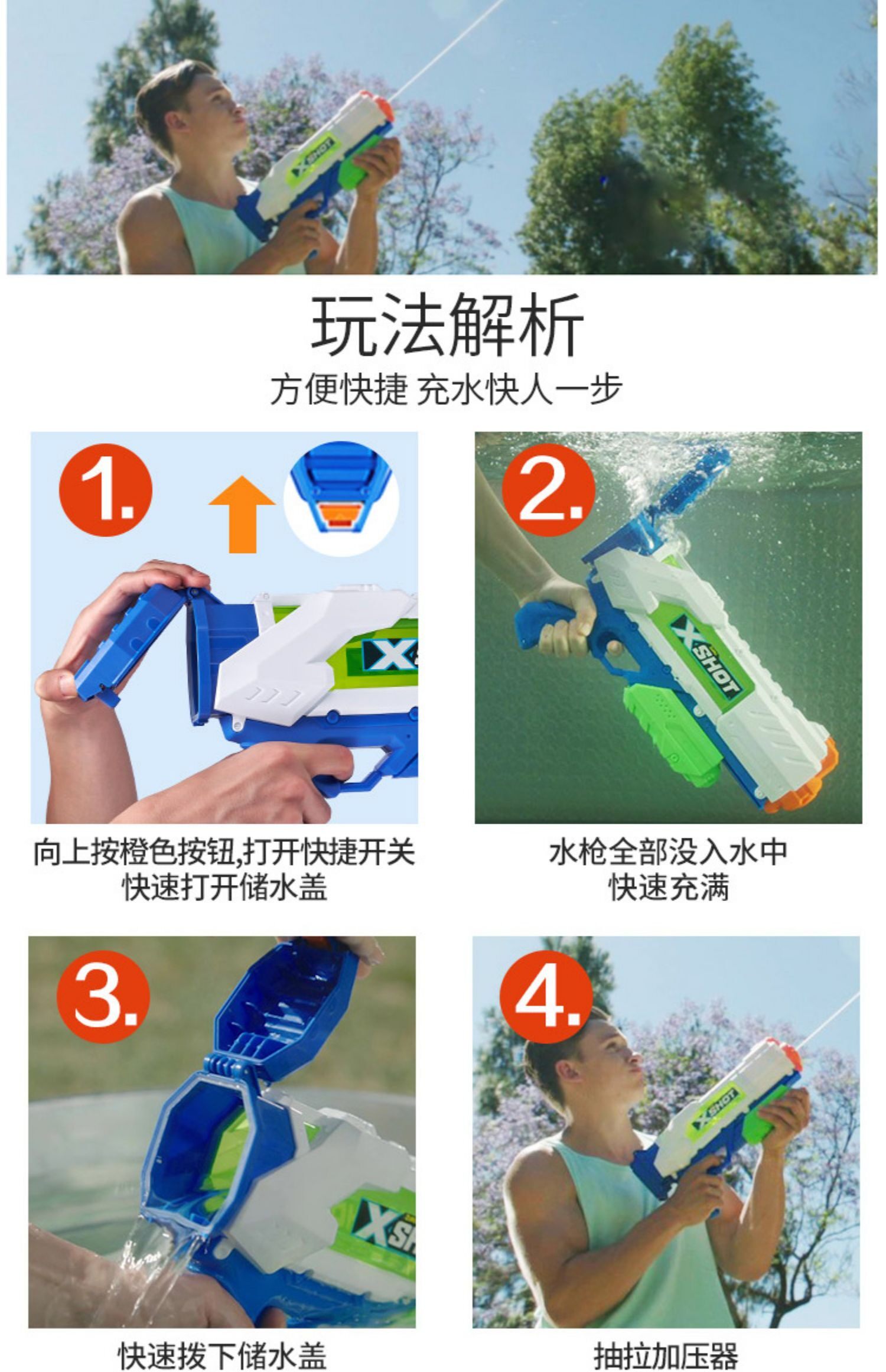 X SHOT

玩法解析

方便快捷 充水快人一步

1.

X

向上按橙色按钮,打开快捷开关
快速打开储水盖

2.

X SHOT

水枪全部没入水中
快速充满

3.

X SH

快速拨下储水盖

4.

X SHOT

抽拉加压器