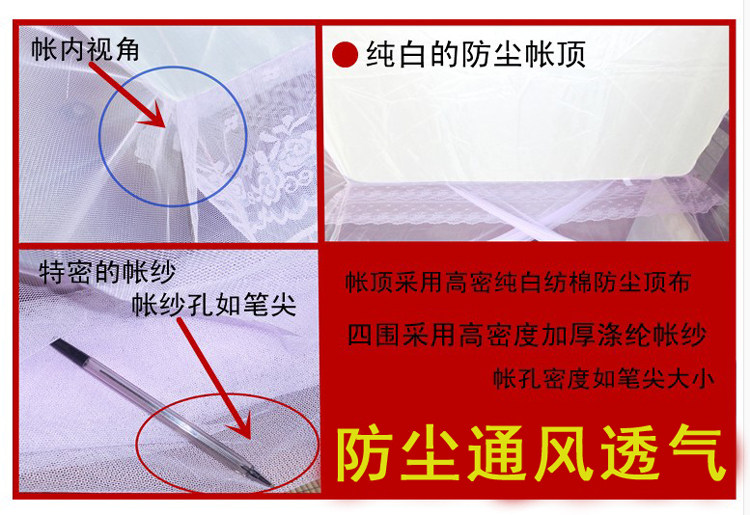 帐内视角

纯白的防尘帐顶

特密的帐纱

帐纱孔如笔尖

帐顶采用高密纯白纺棉防尘顶布

四围采用高密度加厚涤纶帐纱

帐孔密度如笔尖大小

防尘通风透气