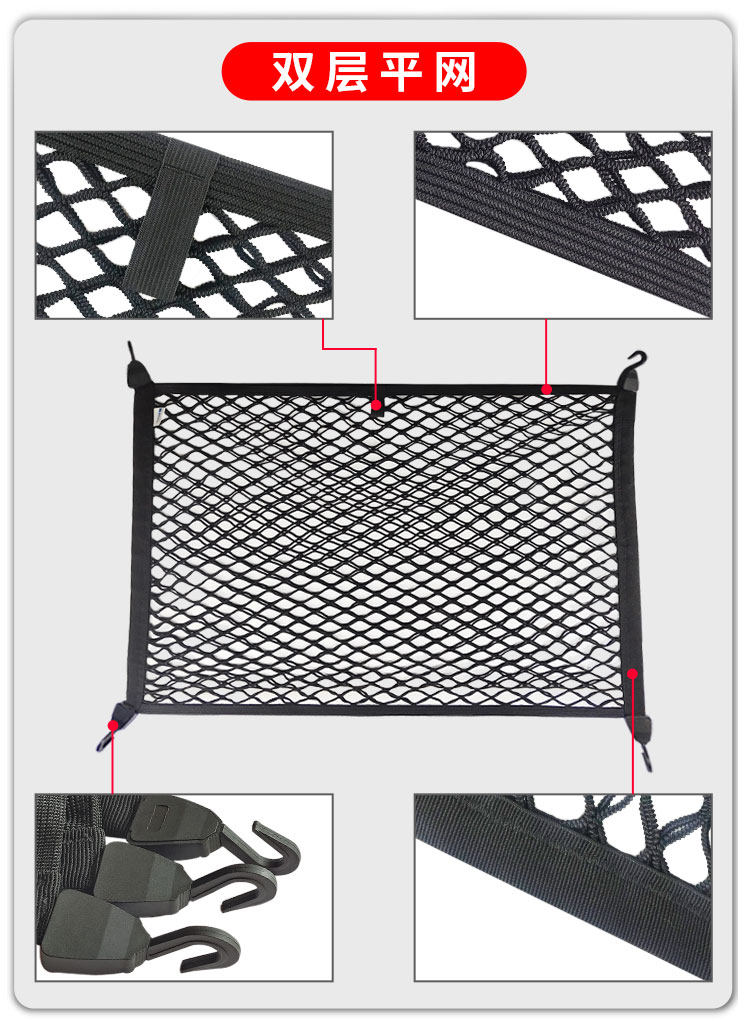 双层平网