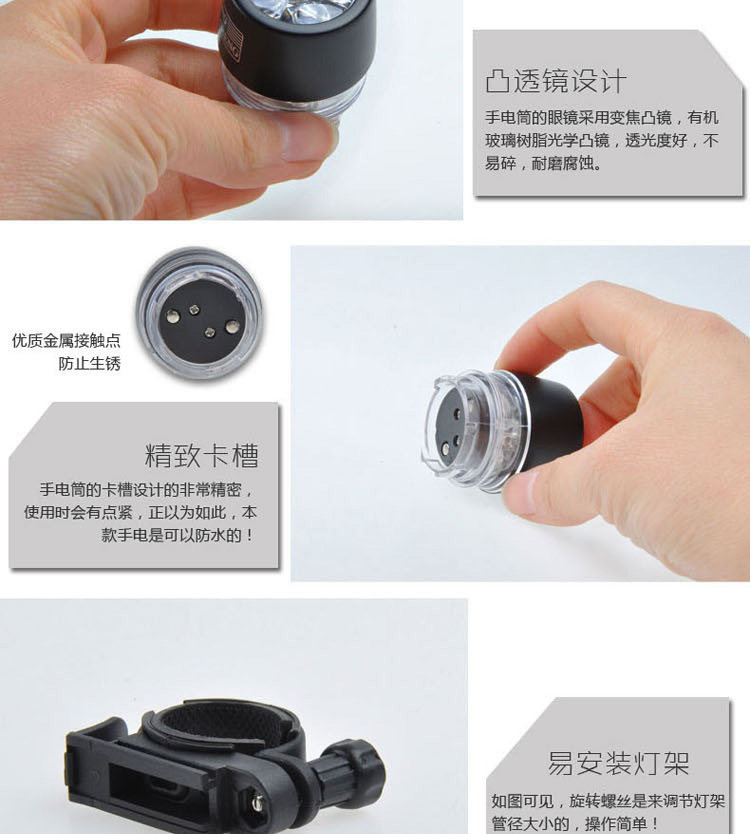 凸透镜设计

手电筒的眼镜采用变焦凸镜，有机玻璃树脂光学凸镜，透光度好，不易碎，耐磨腐蚀。

优质金属接触点
防止生锈

精致卡槽

手电筒的卡槽设计的非常精密，使用时会有点紧，正以为如此，本款手电是可以防水的！

易安装灯架

如图可见，旋转螺丝是来调节灯架管径大小的，操作简单！