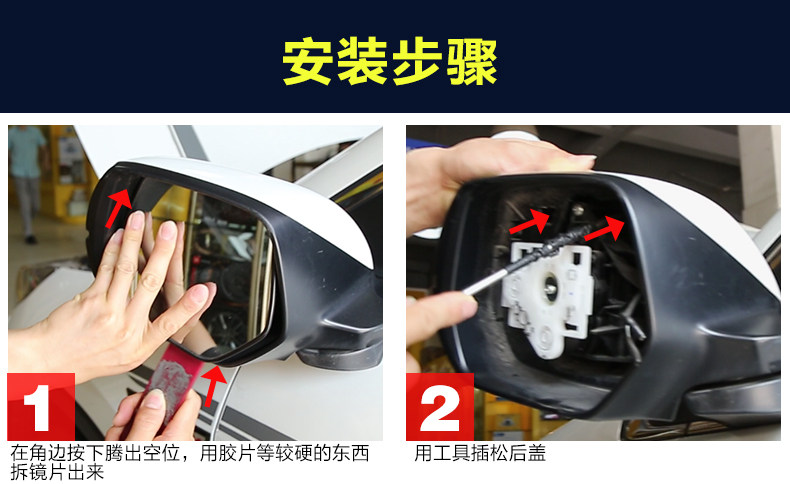 安装步骤

1

在角边按下腾出空位，用胶片等较硬的东西拆镜片出来

2

用工具插松后盖