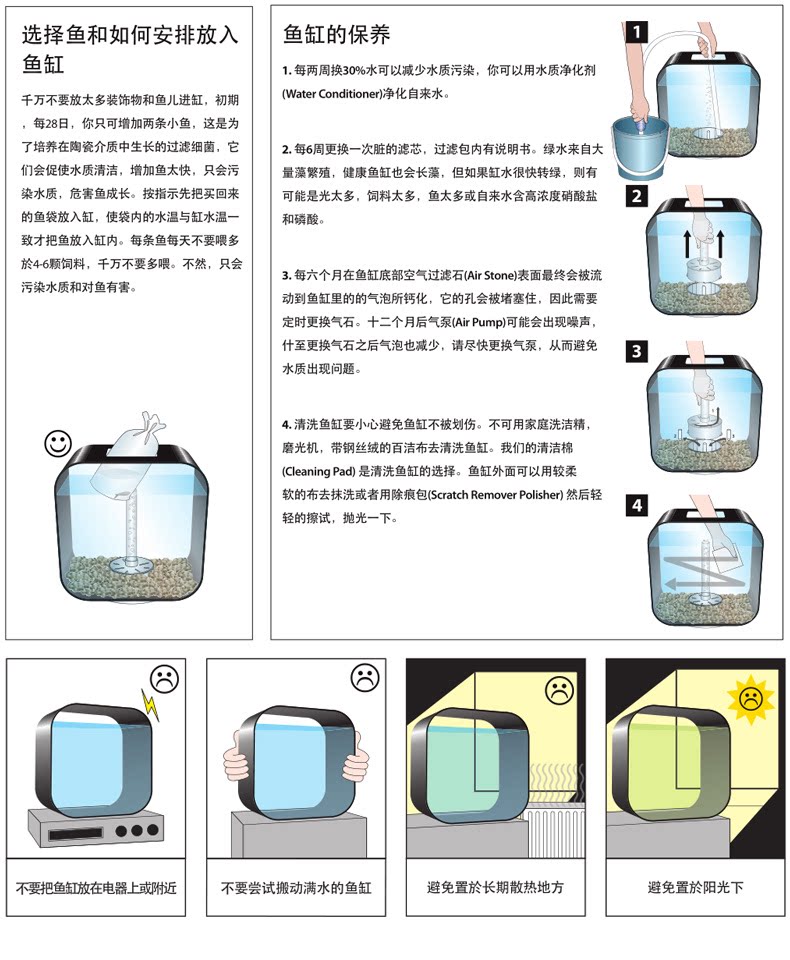 选择鱼和如何安排放入鱼缸

千万不要放太多装饰物和鱼儿进缸，初期，每28日，你只可增加两条小鱼，这是为了培养在陶瓷介质中生长的过滤细菌，它们会促使水质清洁，增加鱼太快，只会污染水质，危害鱼成长。按指示先把买回来的鱼袋放入缸，使袋内的水温与缸水温一致才把鱼放入缸内。每条鱼每天不要喂多於4-6颗饲料，千万不要多喂。不然，只会污染水质和对鱼有害。

鱼缸的保养

1. 每两周换30%水可以减少水质污染，你可以用水质净化剂(Water Conditioner)净化自来水。

2. 每6周更换一次脏的滤芯，过滤包内有说明书。绿水来自大量藻繁殖，健康鱼缸也会长藻，但如果缸水很快转绿，则有可能是光太多，饲料太多，鱼太多或自来水含高浓度硝酸盐和磷酸。

3. 每六个月在鱼缸底部空气过滤石(Air Stone)表面最终会被流动到鱼缸里的的气泡所钙化，它的孔会被堵塞住，因此需要定时更换气石。十二个月后气泵(Air Pump)可能会出现噪声，什至更换气石之后气泡也减少，请尽快更换气泵，从而避免水质出现问题。

4. 清洗鱼缸要小心避免鱼缸不被划伤。不可用家庭洗洁精，磨光机，带钢丝绒的百洁布去清洗鱼缸。我们的清洁棉(Cleaning Pad) 是清洗鱼缸的选择。鱼缸外面可以用较柔软的布去抹洗或者用除痕包(Scratch Remover Polisher) 然后轻轻的擦试，抛光一下。

1

2

3

4

不要把鱼缸放在电器上或附近

不要尝试搬动满水的鱼缸

避免置於长期散热地方

避免置於阳光下