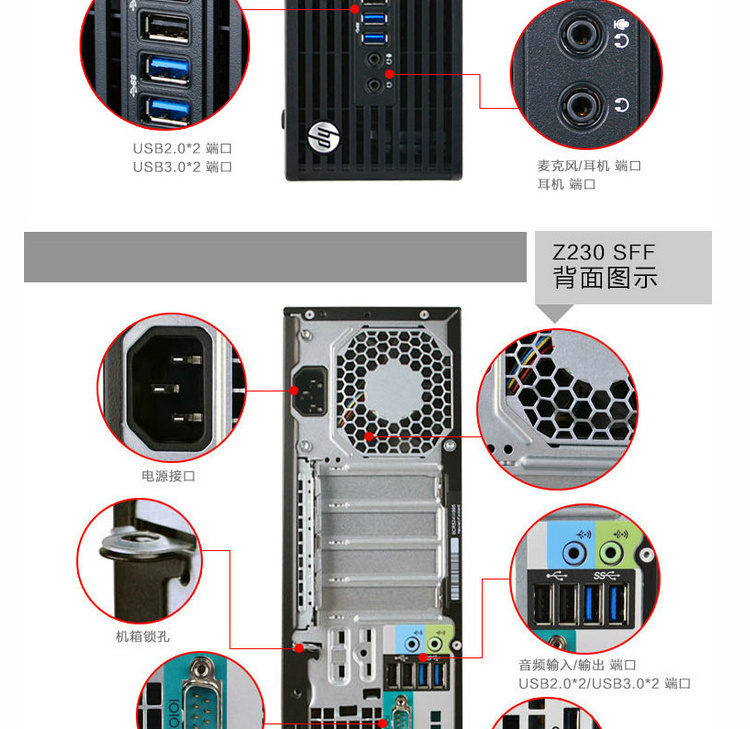 USB2.0*2 端口
USB3.0*2 端口

麦克风/耳机 端口
耳机 端口

Z230 SFF
背面图示

电源接口

机箱锁孔

音频输入/输出 端口
USB2.0*2/USB3.0*2 端口