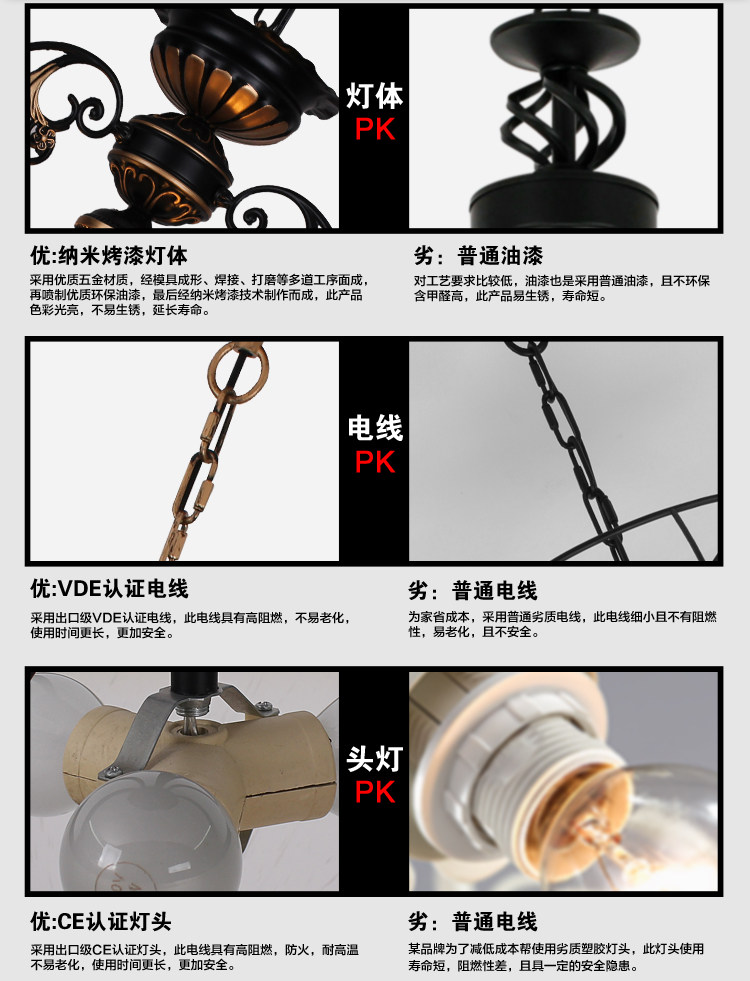 灯体
PK

优:纳米烤漆灯体

采用优质五金材质，经模具成形、焊接、打磨等多道工序面成，再喷制优质环保油漆，最后经纳米烤漆技术制作而成，此产品色彩光亮，不易生锈，延长寿命。

劣：普通油漆

对工艺要求比较低，油漆也是采用普通油漆，且不环保含甲醛高，此产品易生锈，寿命短。

电线
PK

优:VDE认证电线

采用出口级VDE认证电线，此电线具有高阻燃，不易老化，使用时间更长，更加安全。

劣：普通电线

为家省成本，采用普通劣质电线，此电线细小且不有阻燃性，易老化，且不安全。

头灯
PK

优:CE认证灯头

采用出口级CE认证灯头，此电线具有高阻燃，防火，耐高温不易老化，使用时间更长，更加安全。

劣：普通电线

某品牌为了减低成本帮使用劣质塑胶灯头，此灯头使用寿命短，阻燃性差，且具一定的安全隐患。