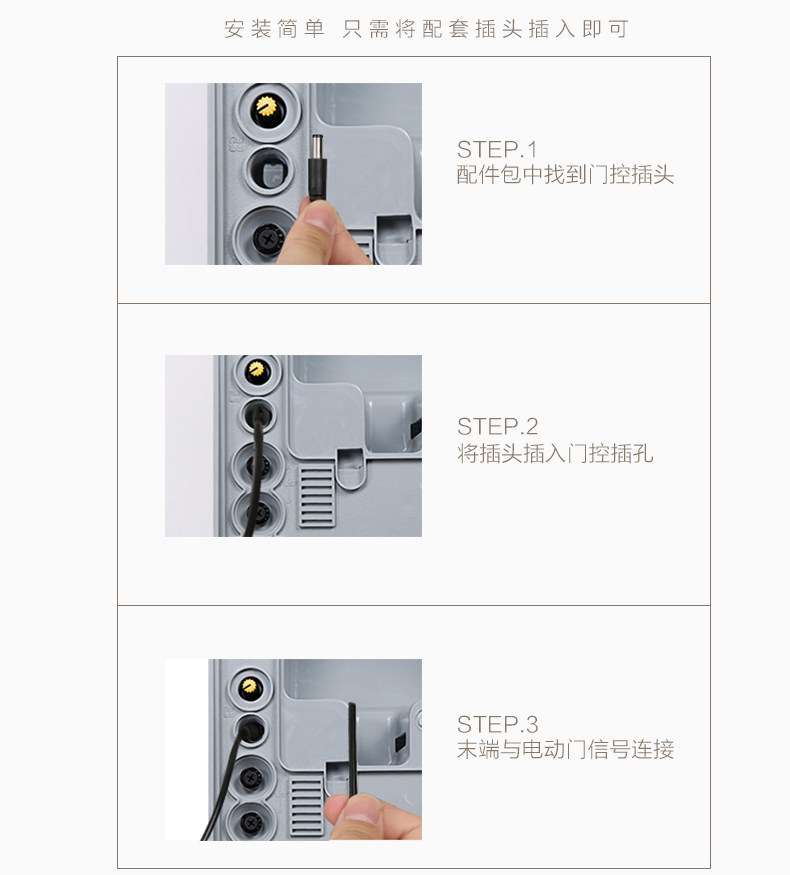 安装简单 只需将配套插头插入即可

STEP.1
配件包中找到门控插头

STEP.2
将插头插入门控插孔

STEP.3
末端与电动门信号连接