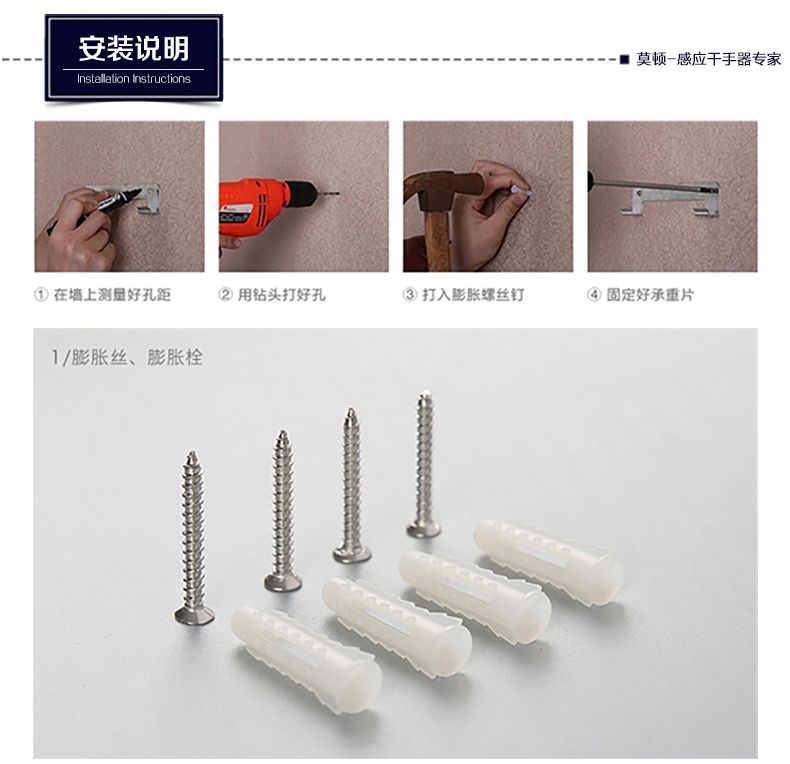 安装说明
Installation Instructions

莫顿-感应干手器专家

① 在墙上测量好孔距

② 用钻头打好孔

③ 打入膨胀螺丝钉

④ 固定好承重片

1/膨胀丝、膨胀栓