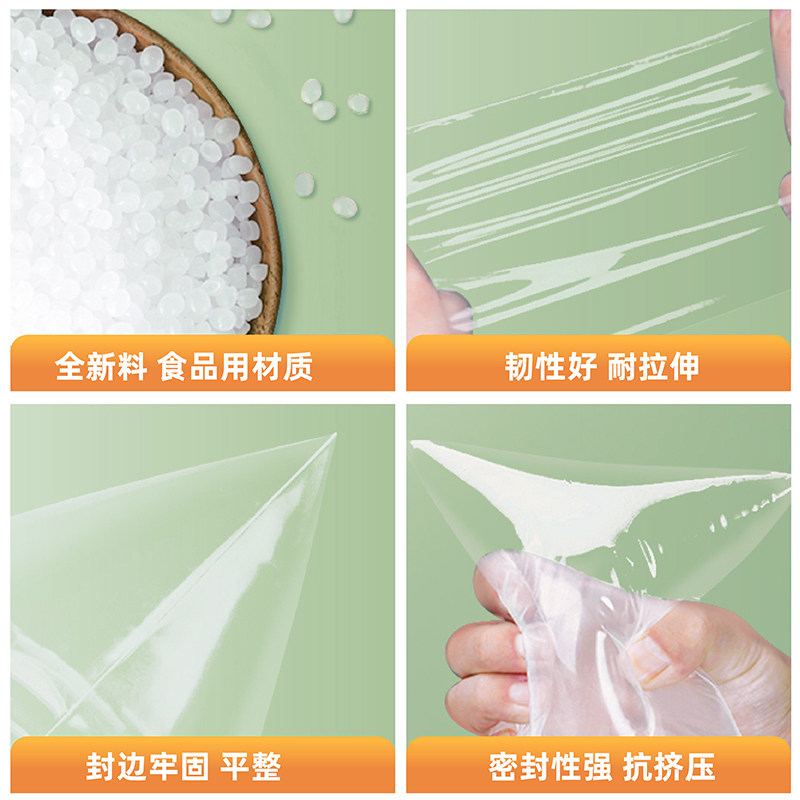 全新料 食品用材质

韧性好 耐拉伸

封边牢固 平整

密封性强 抗挤压