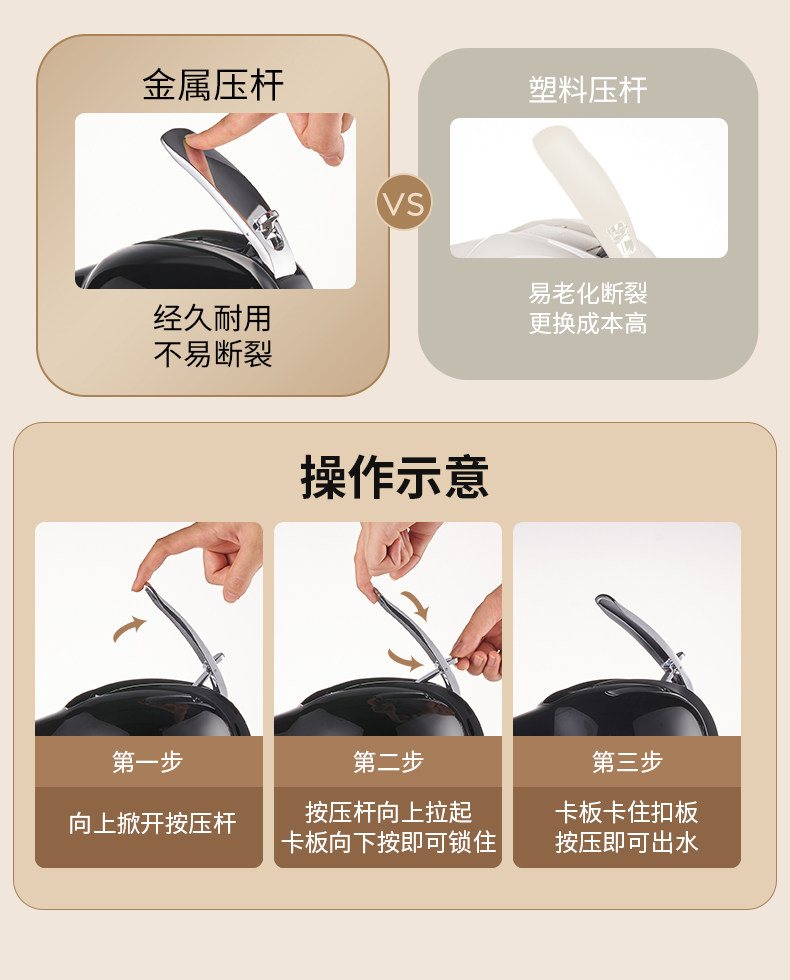 金属压杆

经久耐用
不易断裂

VS

塑料压杆

易老化断裂
更换成本高

操作示意

第一步

向上掀开按压杆

第二步

按压杆向上拉起
卡板向下按即可锁住

第三步

卡板卡住扣板
按压即可出水