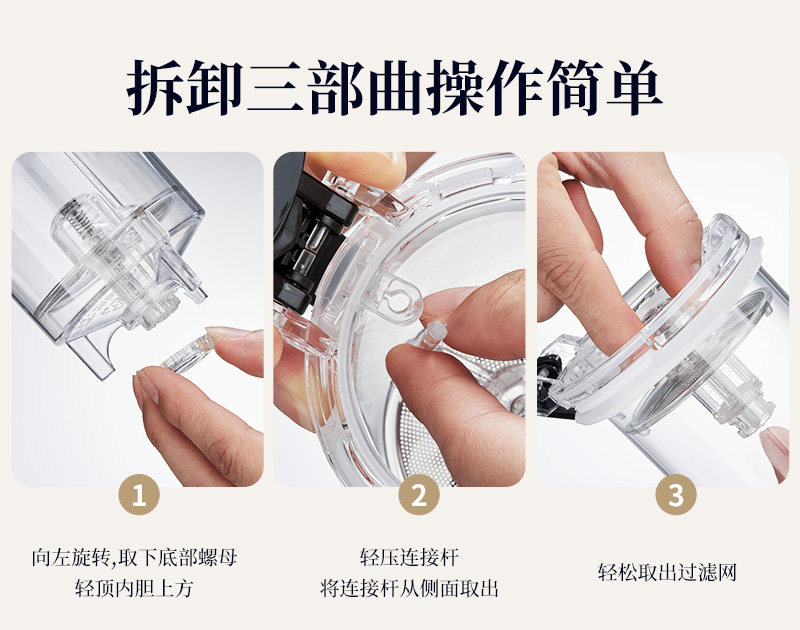 拆卸三部曲操作简单

1

向左旋转,取下底部螺母
轻顶内胆上方

2

轻压连接杆
将连接杆从侧面取出

3

轻松取出过滤网