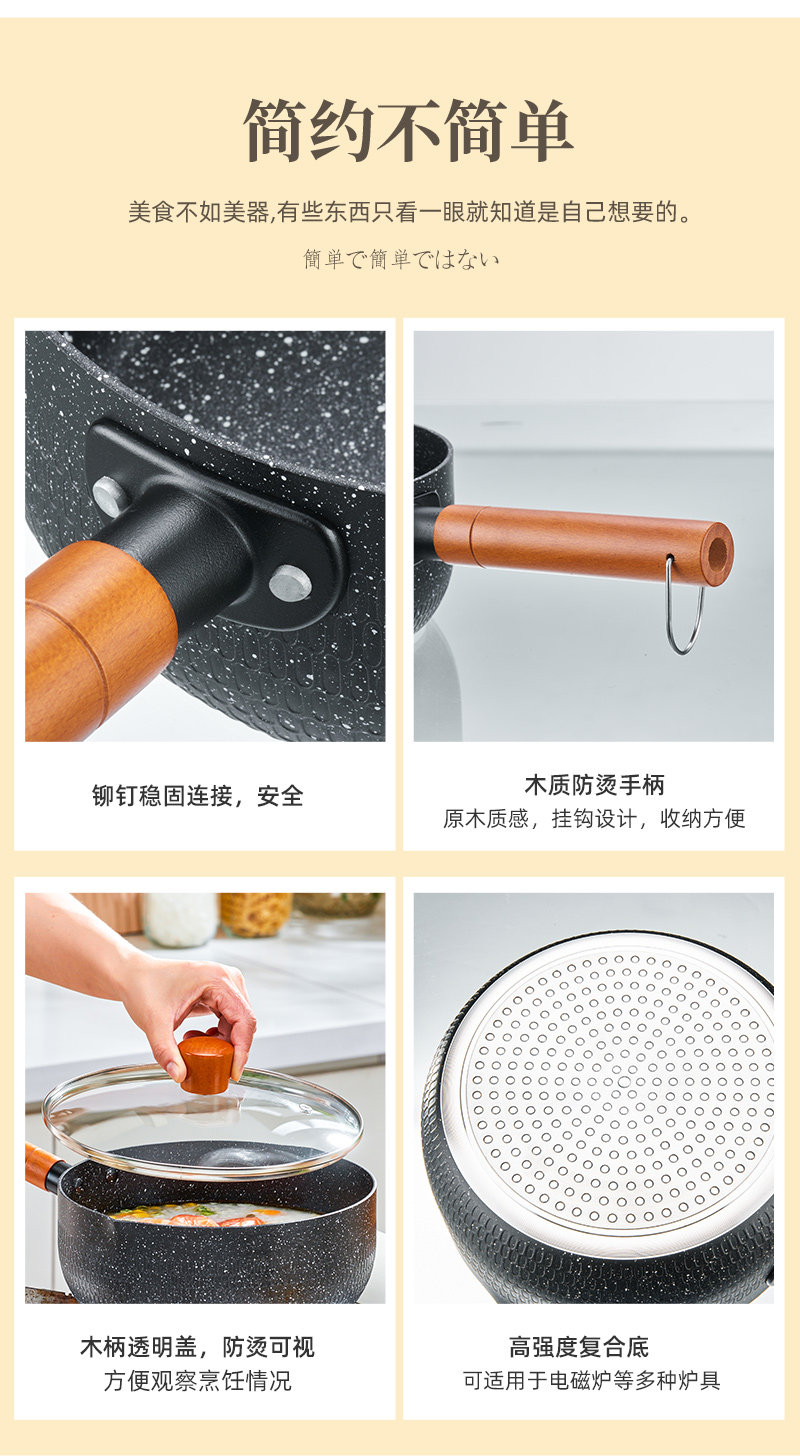 简约不简单

美食不如美器,有些东西只看一眼就知道是自己想要的。

簡単で簡単ではない

铆钉稳固连接，安全

木质防烫手柄
原木质感，挂钩设计，收纳方便

木柄透明盖，防烫可视
方便观察烹饪情况

高强度复合底
可适用于电磁炉等多种炉具