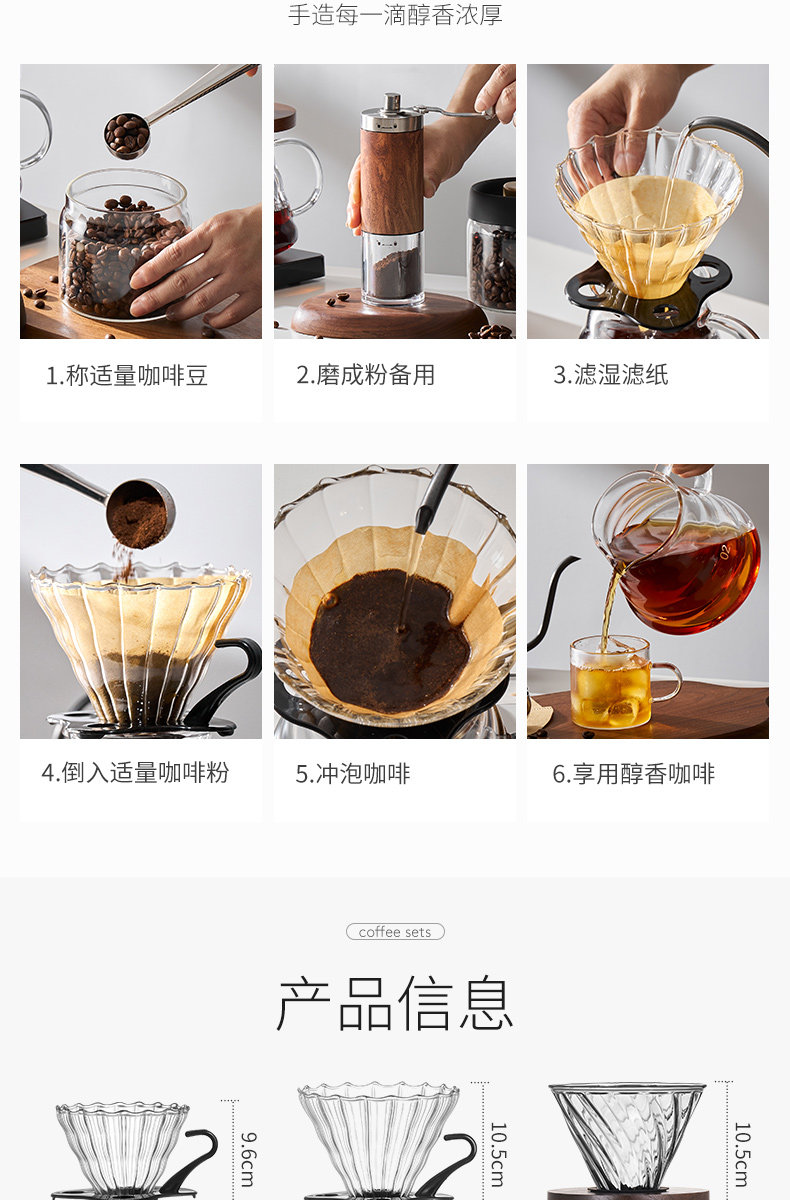 手造每一滴醇香浓厚

1.称适量咖啡豆

2.磨成粉备用

3.滤湿滤纸

4.倒入适量咖啡粉

5.冲泡咖啡

6.享用醇香咖啡

coffee sets

产品信息

9.6cm

10.5cm

10.5cm