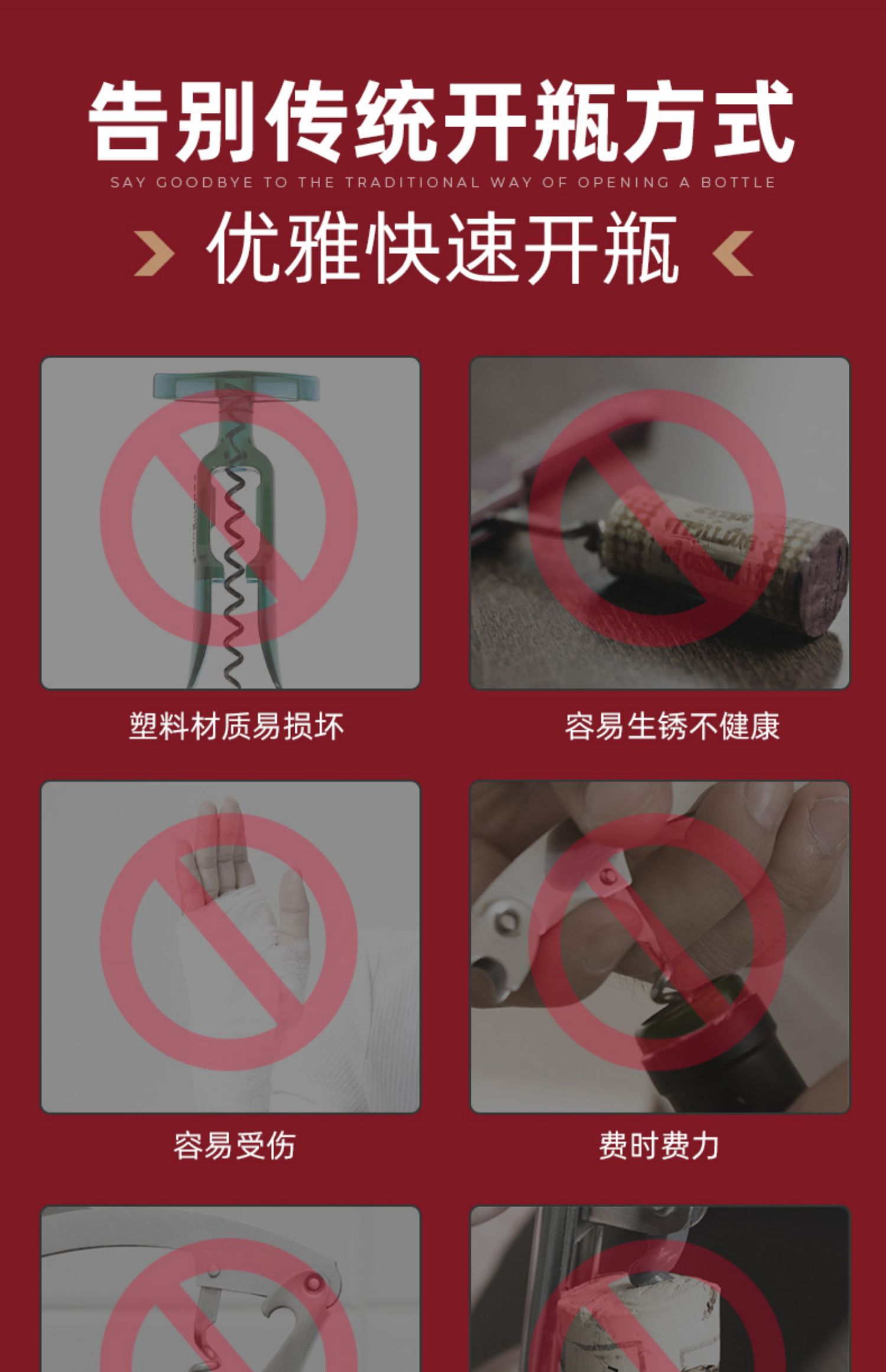 告别传统开瓶方式

SAY GOODBYE TO THE TRADITIONAL WAY OF OPENING A BOTTLE

优雅快速开瓶

塑料材质易损坏

容易生锈不健康

容易受伤

费时费力