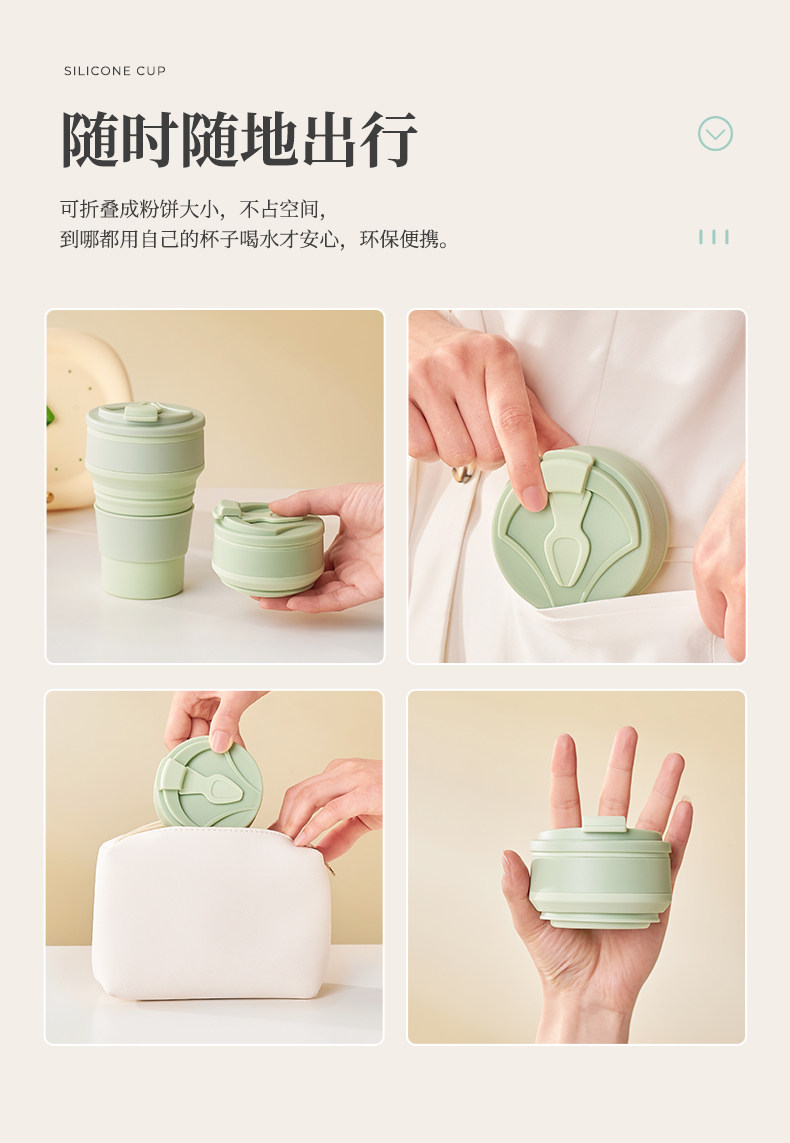 SILICONE CUP

随时随地出行

可折叠成粉饼大小，不占空间，
到哪都用自己的杯子喝水才安心，环保便携。