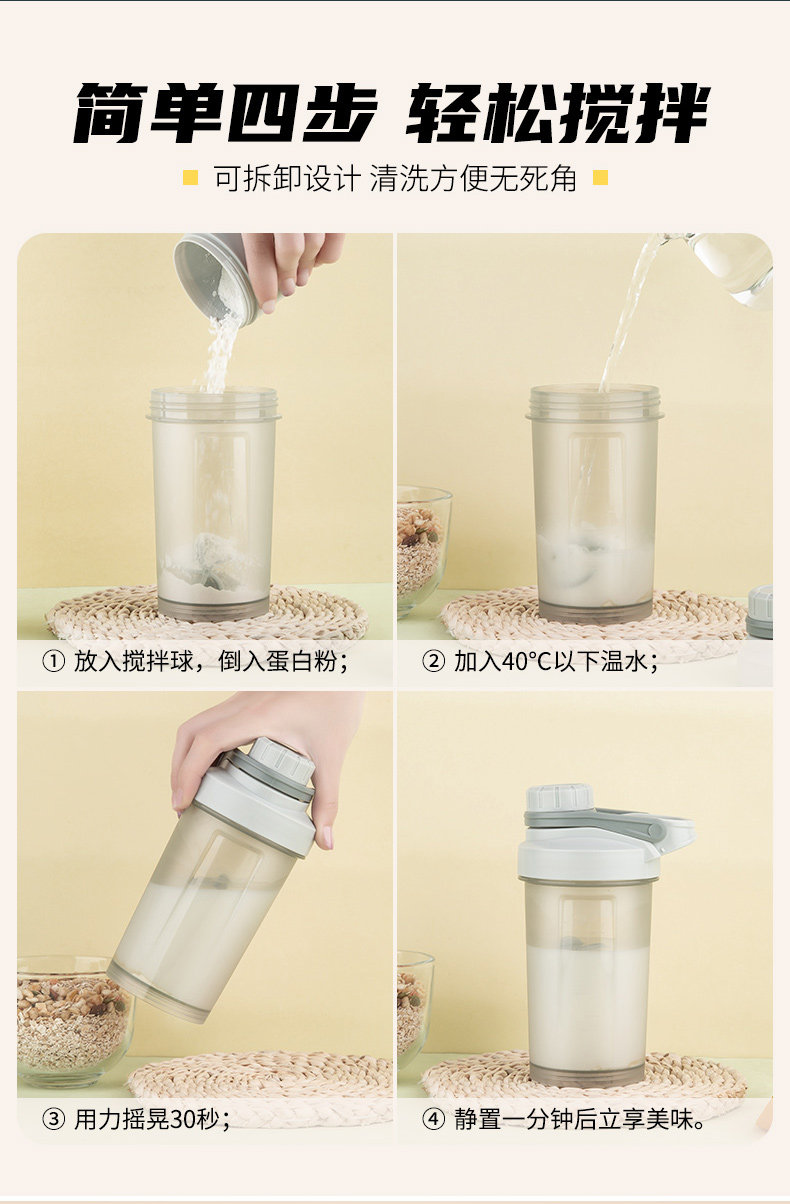 简单四步 轻松搅拌

可拆卸设计 清洗方便无死角

① 放入搅拌球，倒入蛋白粉；

② 加入40°C以下温水；

③ 用力摇晃30秒；

④ 静置一分钟后立享美味。