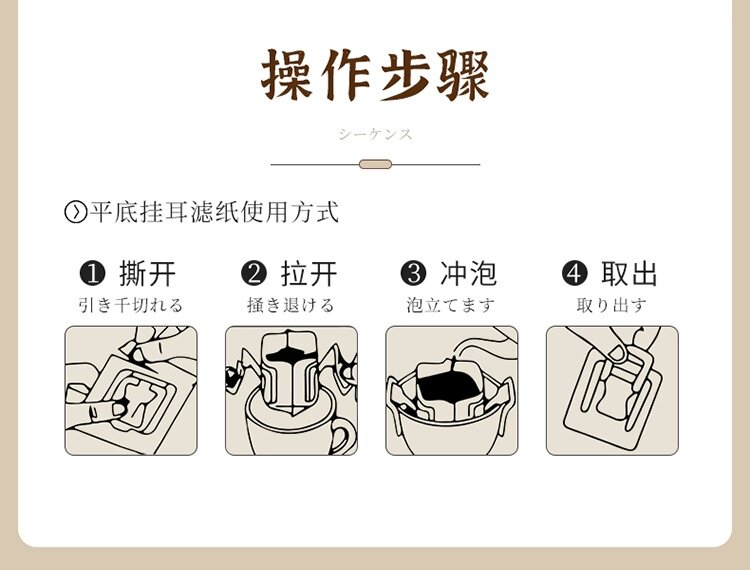 操作步骤

シーケンス

平底挂耳滤纸使用方式

❶ 撕开
引き千切れる

❷ 拉开
掻き退ける

❸ 冲泡
泡立てます

❹ 取出
取り出す