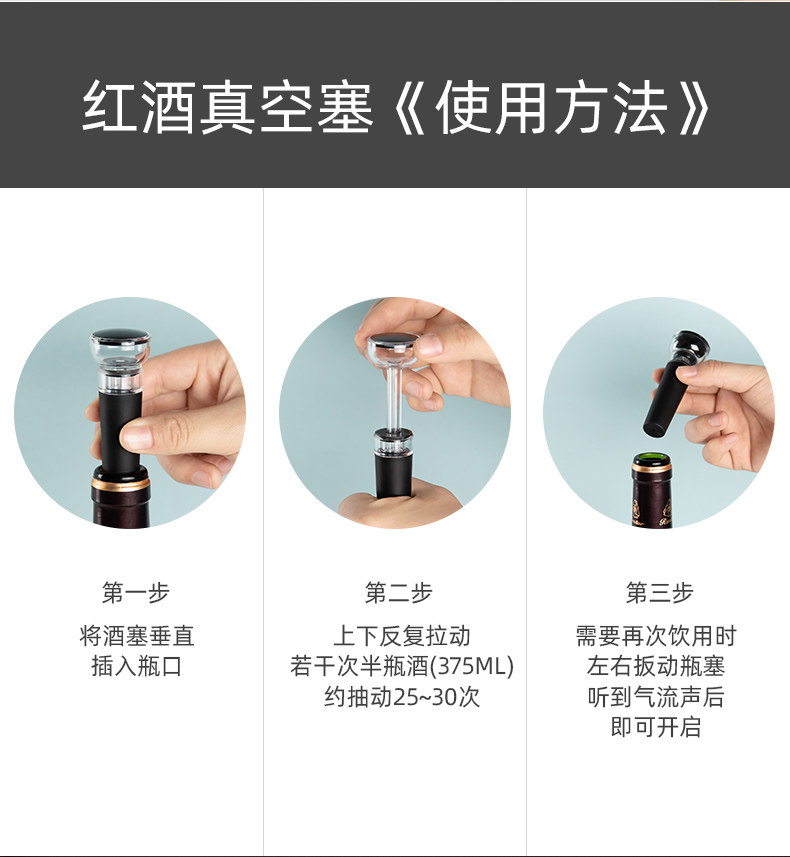 红酒真空塞《使用方法》

第一步

将酒塞垂直
插入瓶口

第二步

上下反复拉动
若干次半瓶酒(375ML)
约抽动25~30次

第三步

需要再次饮用时
左右扳动瓶塞
听到气流声后
即可开启